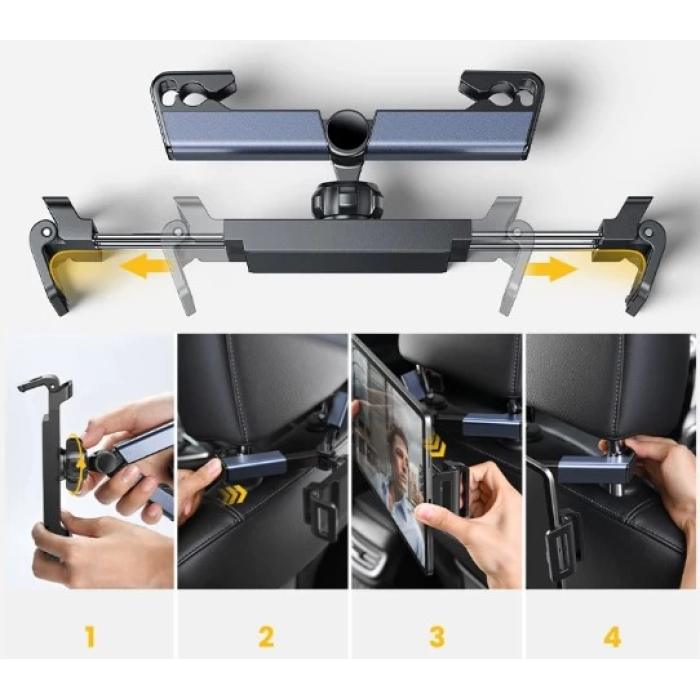 1

2

3

4