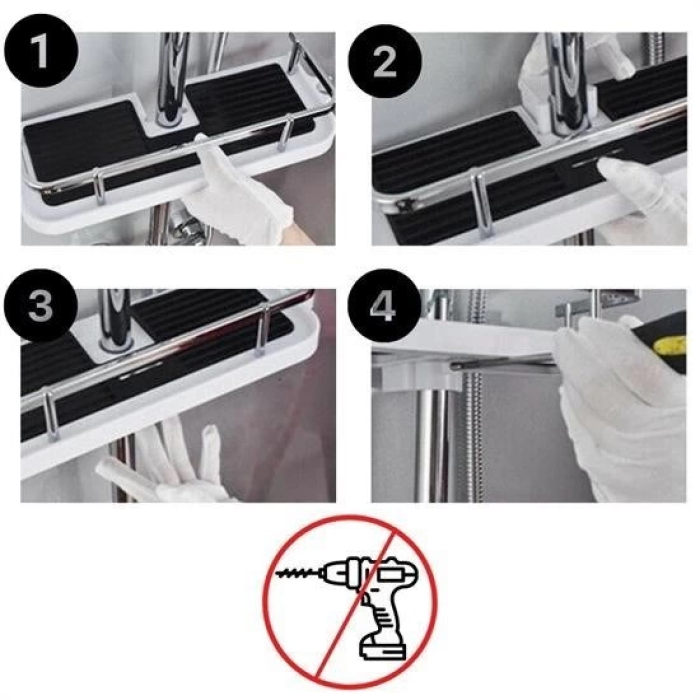 1

2

3

4