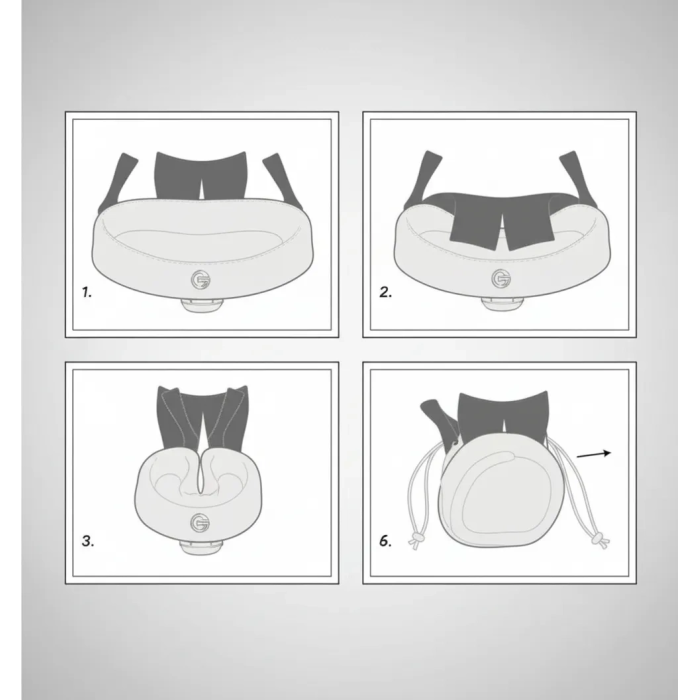 1.

2.

3.

6.