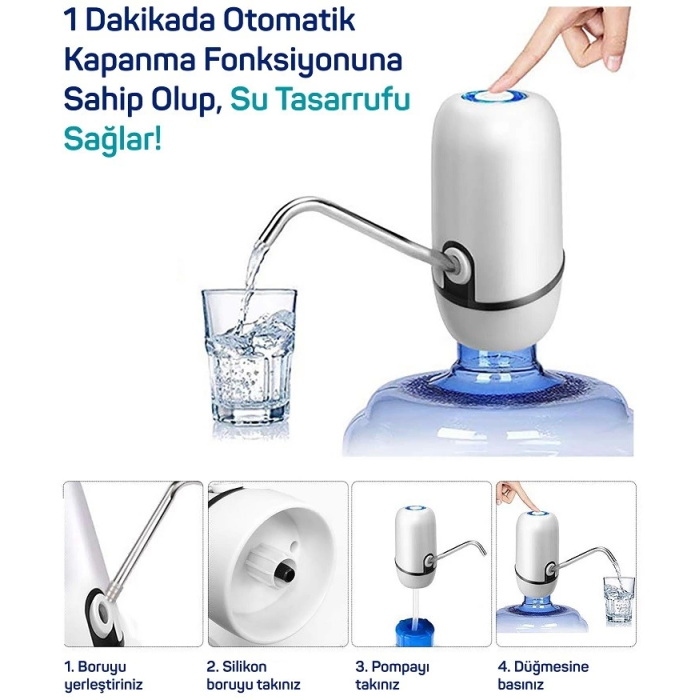 1 Dakikada Otomatik Kapanma Fonksiyonuna Sahip Olup, Su Tasarrufu Sağlar!

1. Boruyu yerleştiriniz

2. Silikon boruyu takınız

3. Pompayı takınız

4. Düğmesine basınız