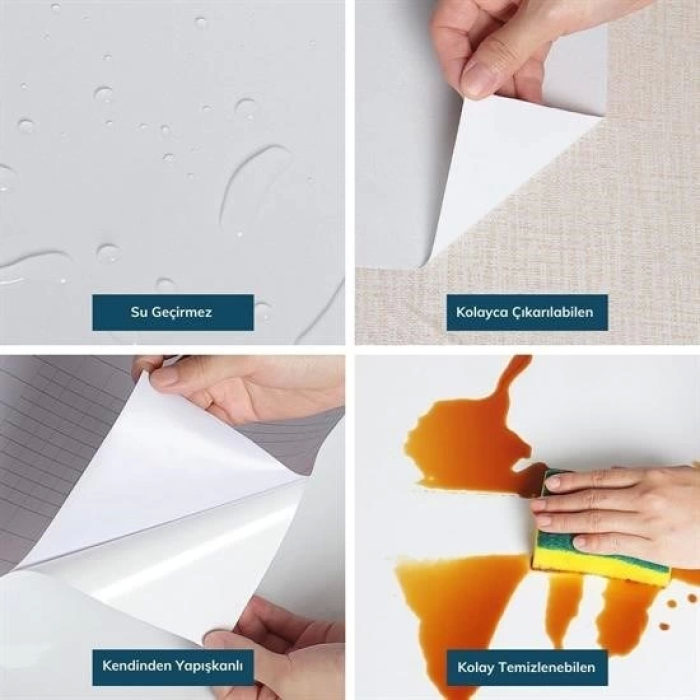 Su Geçirmez

Kolayca Çıkarılabilen

Kendinden Yapışkanlı

Kolay Temizlenebilen