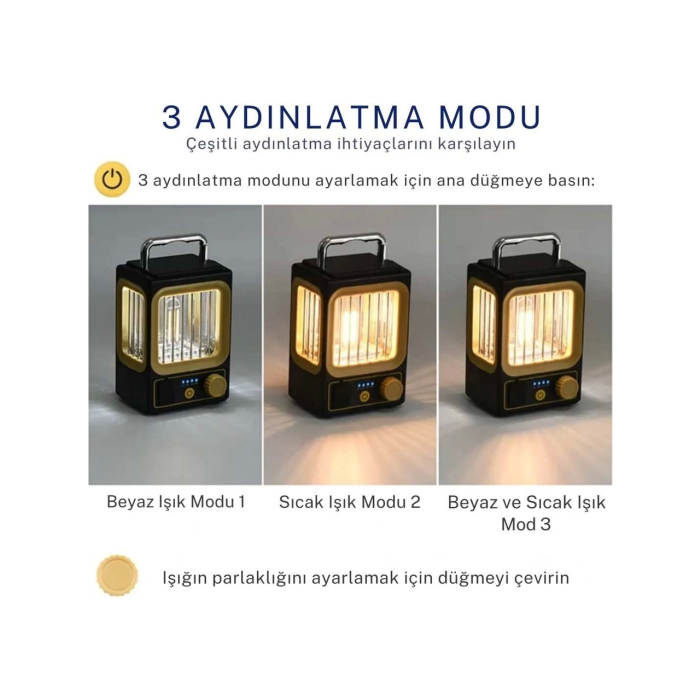 3 AYDINLATMA MODU
Çeşitli aydınlatma ihtiyaçlarını karşılayın

3 aydınlatma modunu ayarlamak için ana düğmeye basın:

Beyaz Işık Modu 1

Sıcak Işık Modu 2

Beyaz ve Sıcak Işık Mod 3

Işığın parlaklığını ayarlamak için düğmeyi çevirin