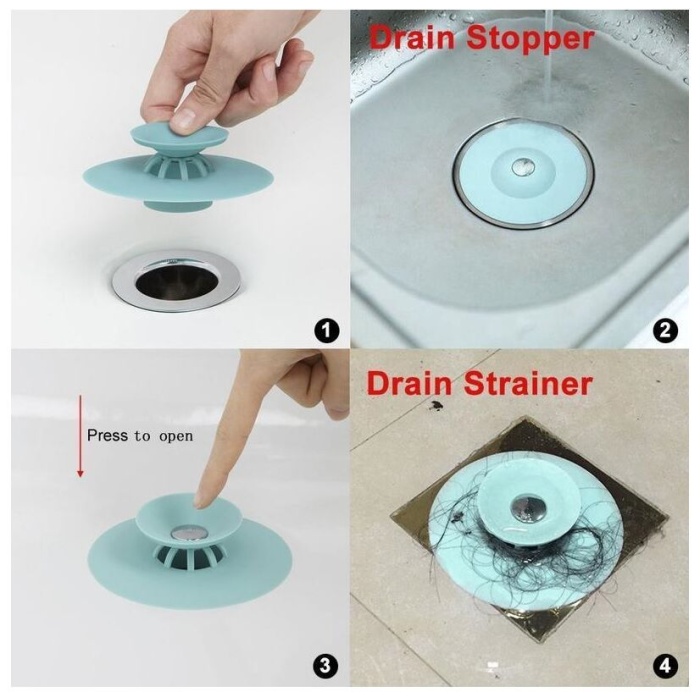 1

Drain Stopper

2

Press to open

3

Drain Strainer

4