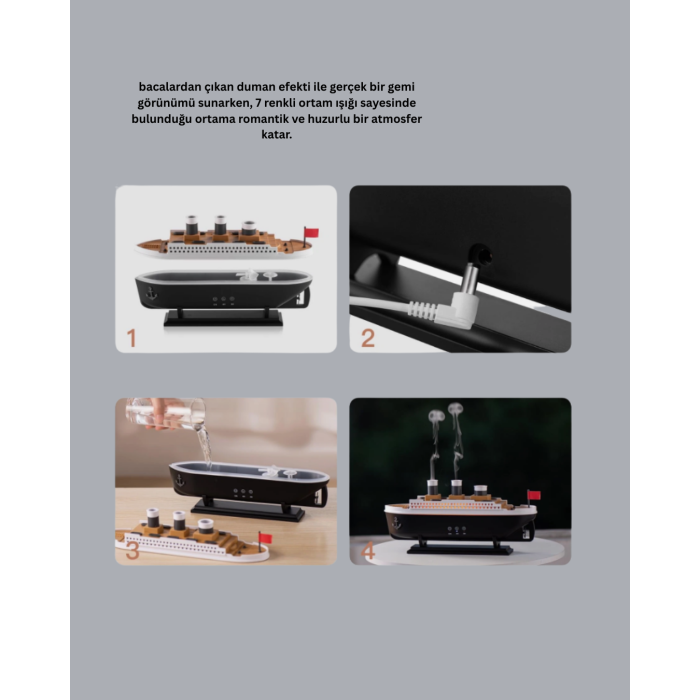 bacalardan çıkan duman efekti ile gerçek bir gemi görünümü sunarken, 7 renkli ortam ışığı sayesinde bulunduğu ortama romantik ve huzurlu bir atmosfer katar.

1

2

3

4