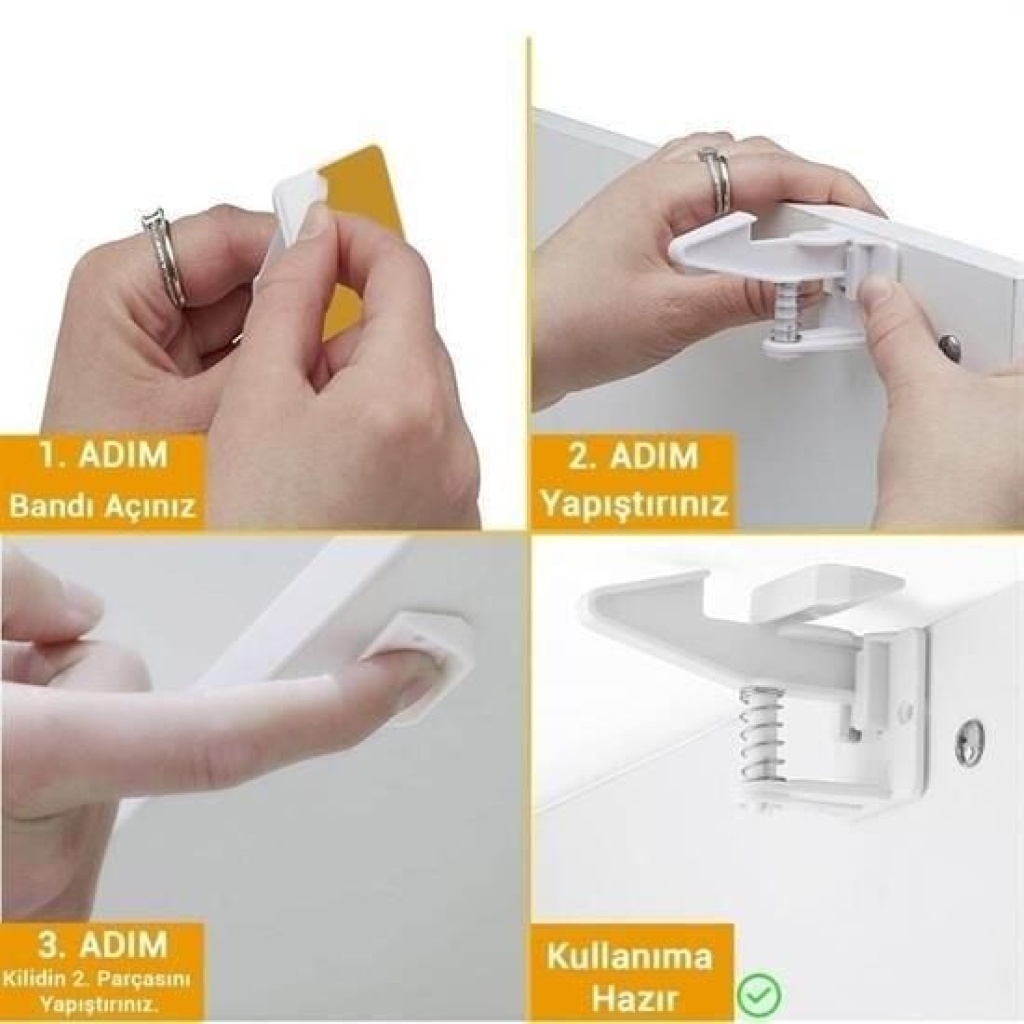 1. ADIM
Bandı Açınız

2. ADIM
Yapıştırınız

3. ADIM
Kilidin 2. Parçasını Yapıştırınız.

Kullanıma Hazır