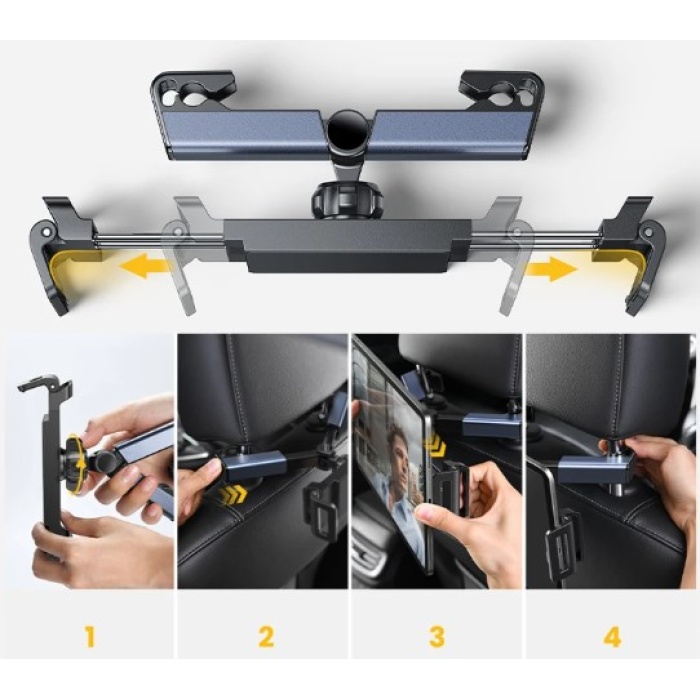 1

2

3

4