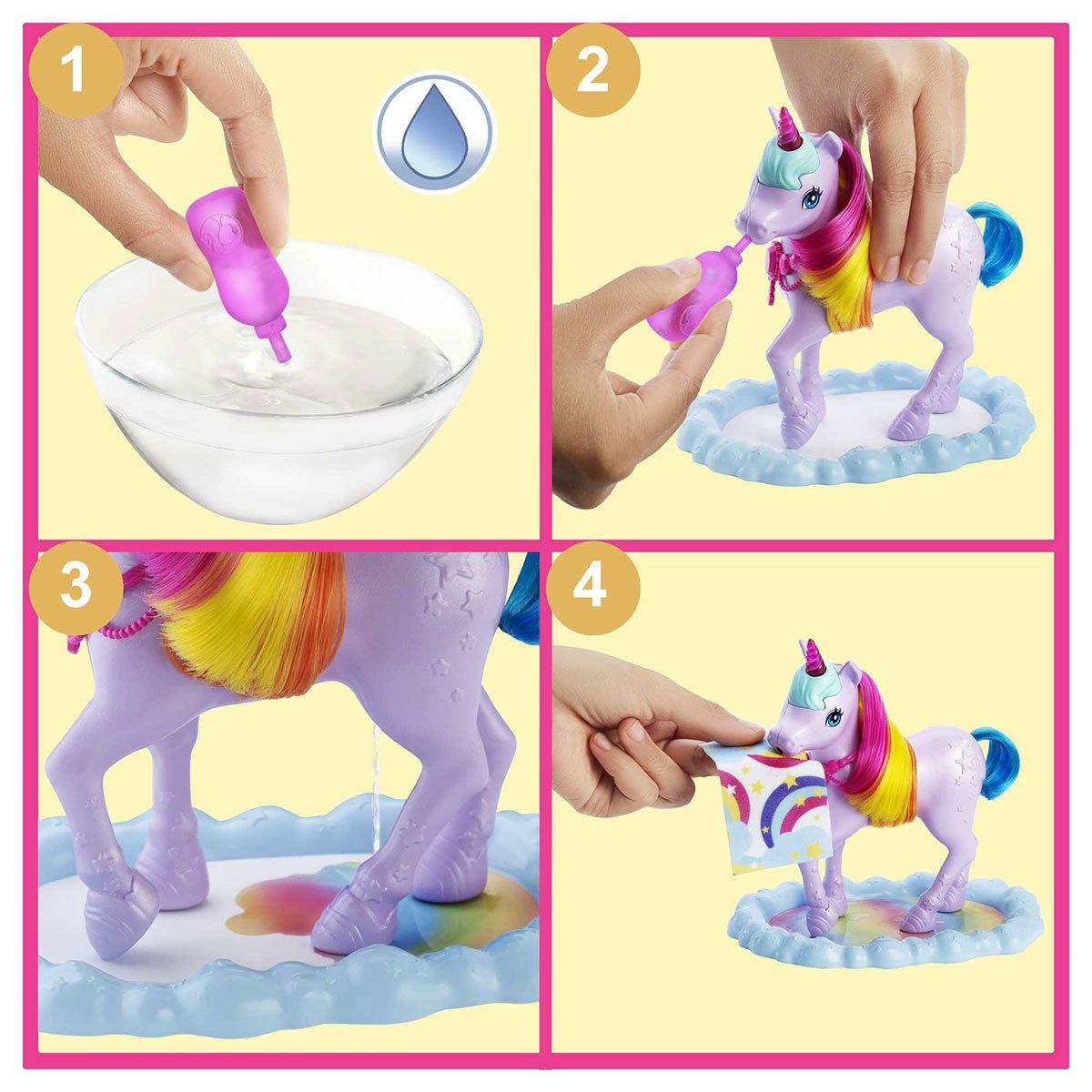 1

2

3

4