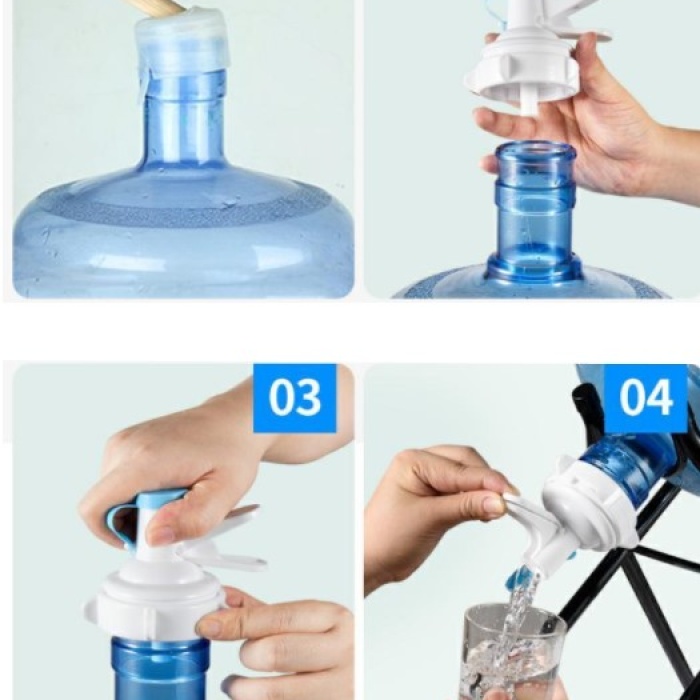 03

04