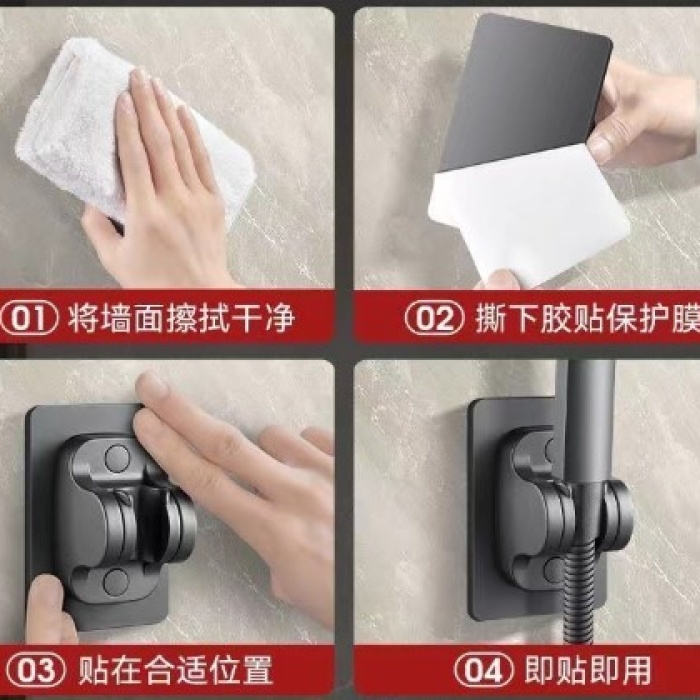 01 将墙面擦拭干净

02 撕下胶贴保护膜

03 贴在合适位置

04 即贴即用