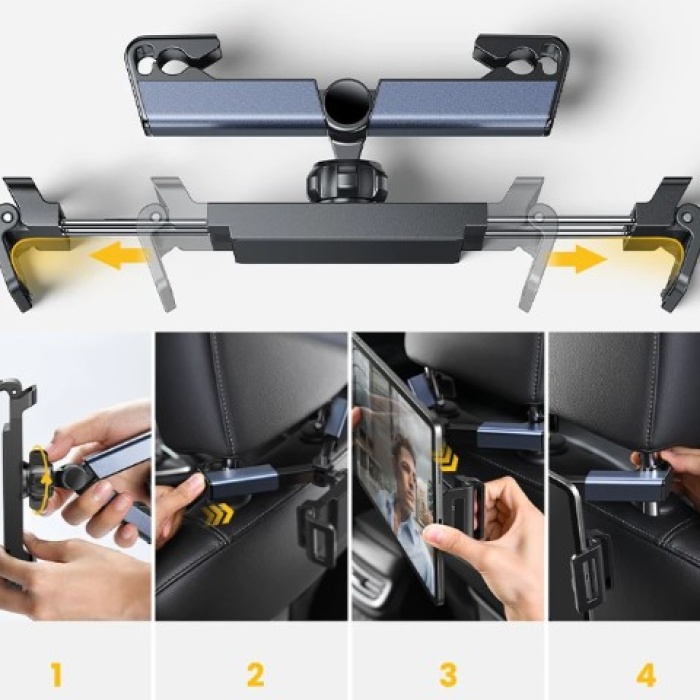 1

2

3

4