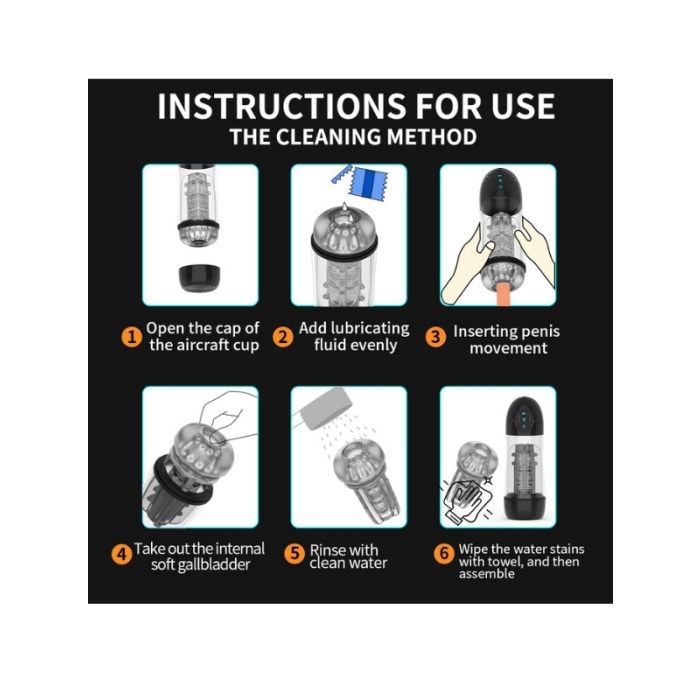 INSTRUCTIONS FOR USE
THE CLEANING METHOD

1 Open the cap of the aircraft cup

2 Add lubricating fluid evenly

3 Inserting penis movement

4 Take out the internal soft gallbladder

5 Rinse with clean water

6 Wipe the water stains with towel, and then assemble