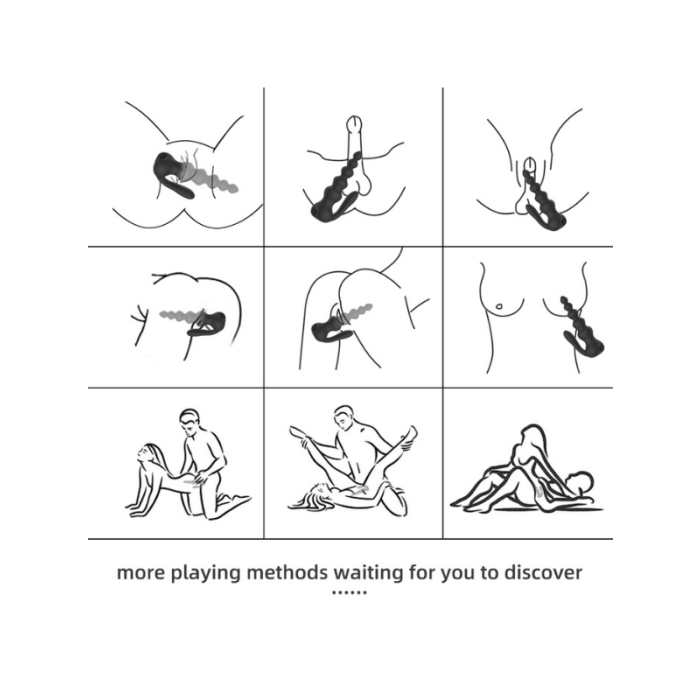 more playing methods waiting for you to discover
......