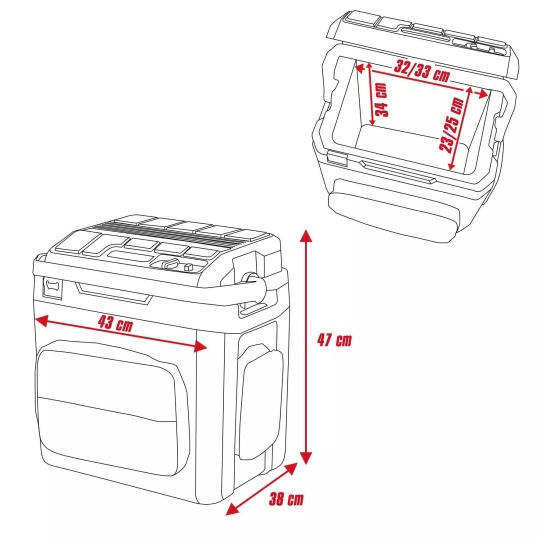 32/33 cm
34 cm
23/25 cm
43 cm
47 cm
38 cm