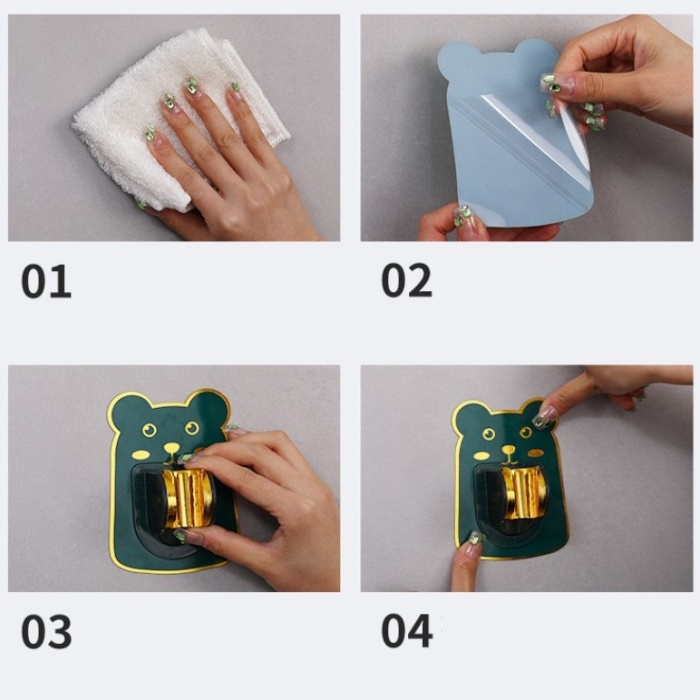 01

02

03

04