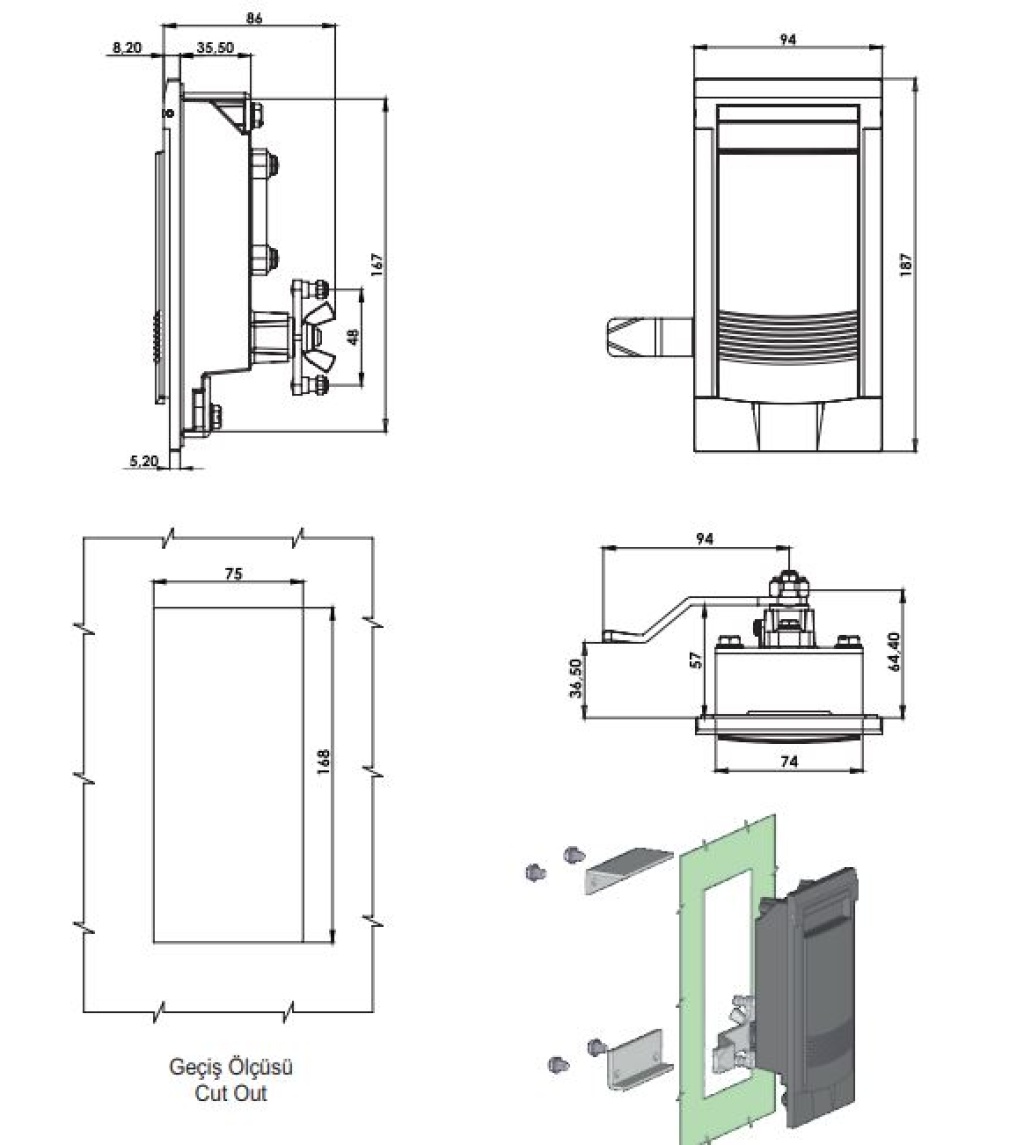 86
8,20
35,50
167
48
5,20

94
187

75
168

Geçiş Ölçüsü
Cut Out

94
36,50
57
64,40
74