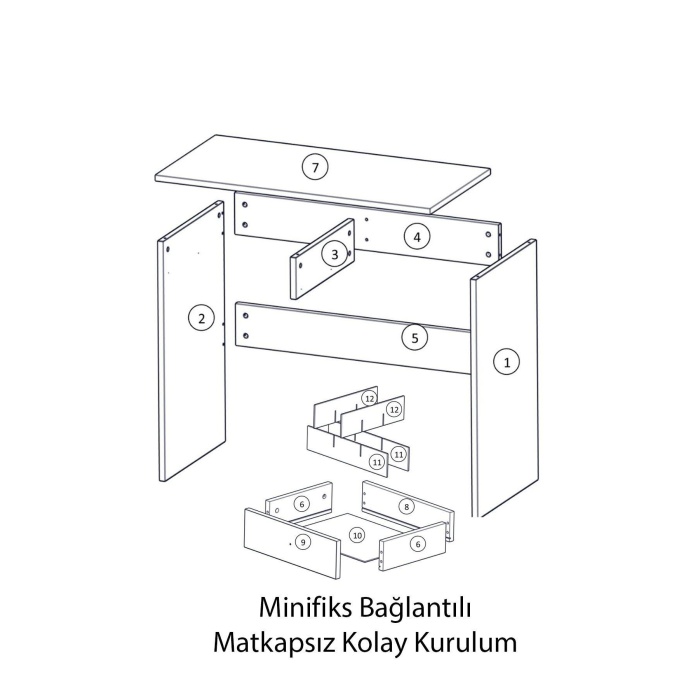 7
4
3
2
5
1
12
12
11
11
6
8
10
9
6

Minifiks Bağlantılı
Matkapsız Kolay Kurulum