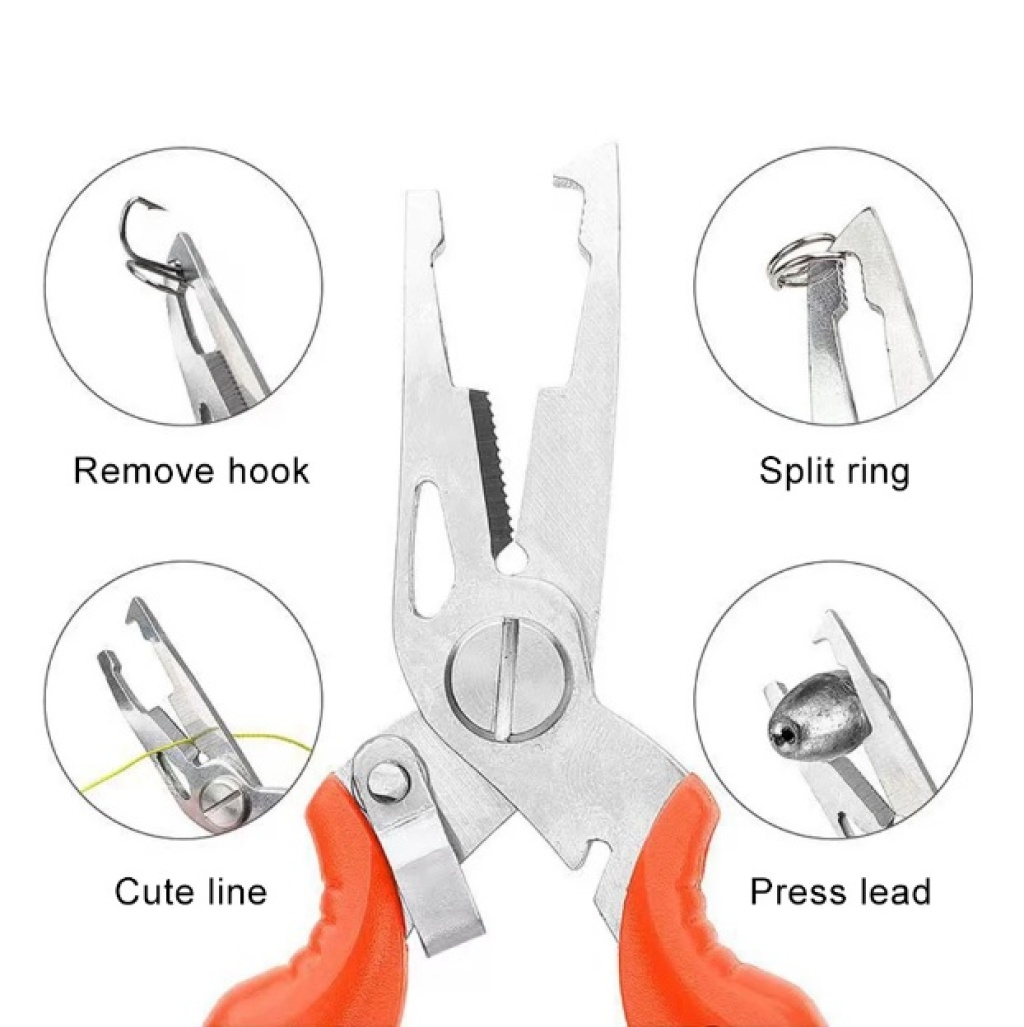 Remove hook

Split ring

Cute line

Press lead