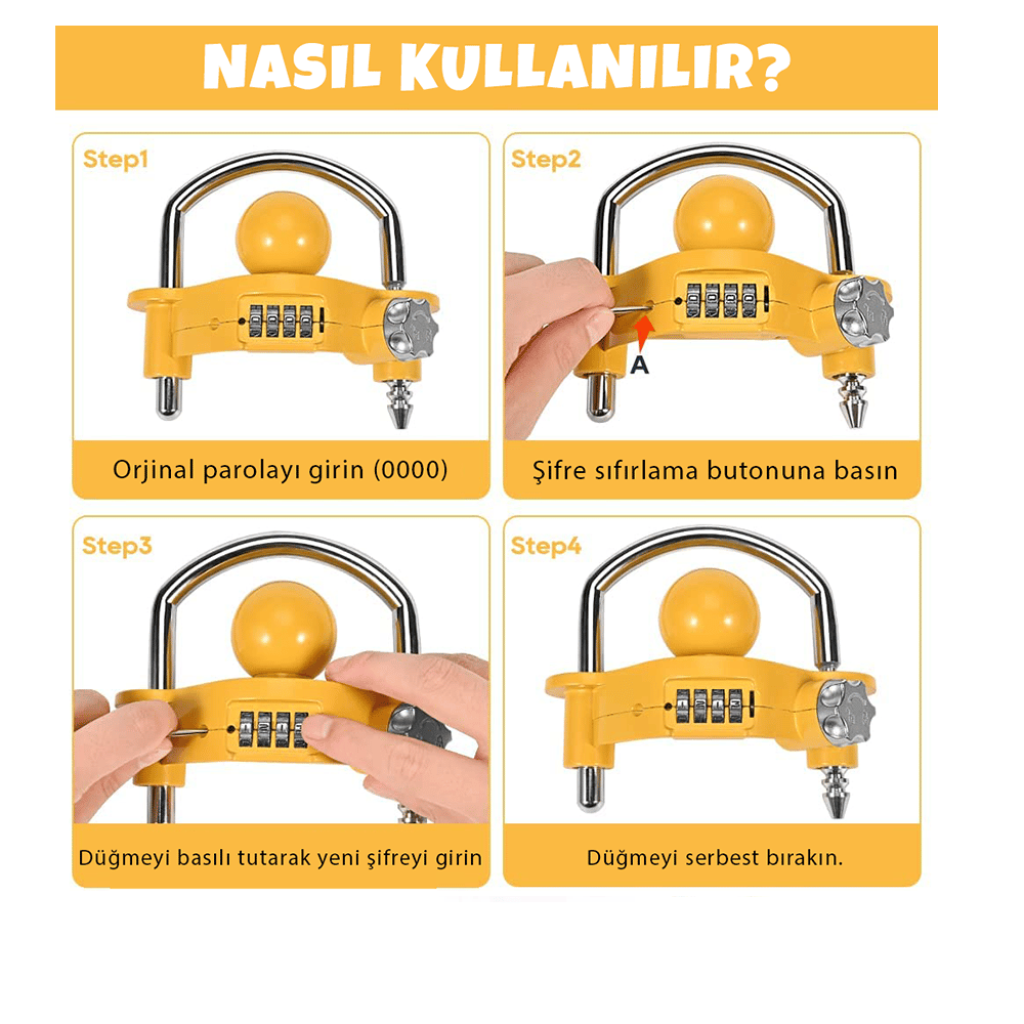 NASIL KULLANILIR?

Step1

Orjinal parolayı girin (0000)

Step2

A

Şifre sıfırlama butonuna basın

Step3

Düğmeyi basılı tutarak yeni şifreyi girin

Step4

Düğmeyi serbest bırakın.