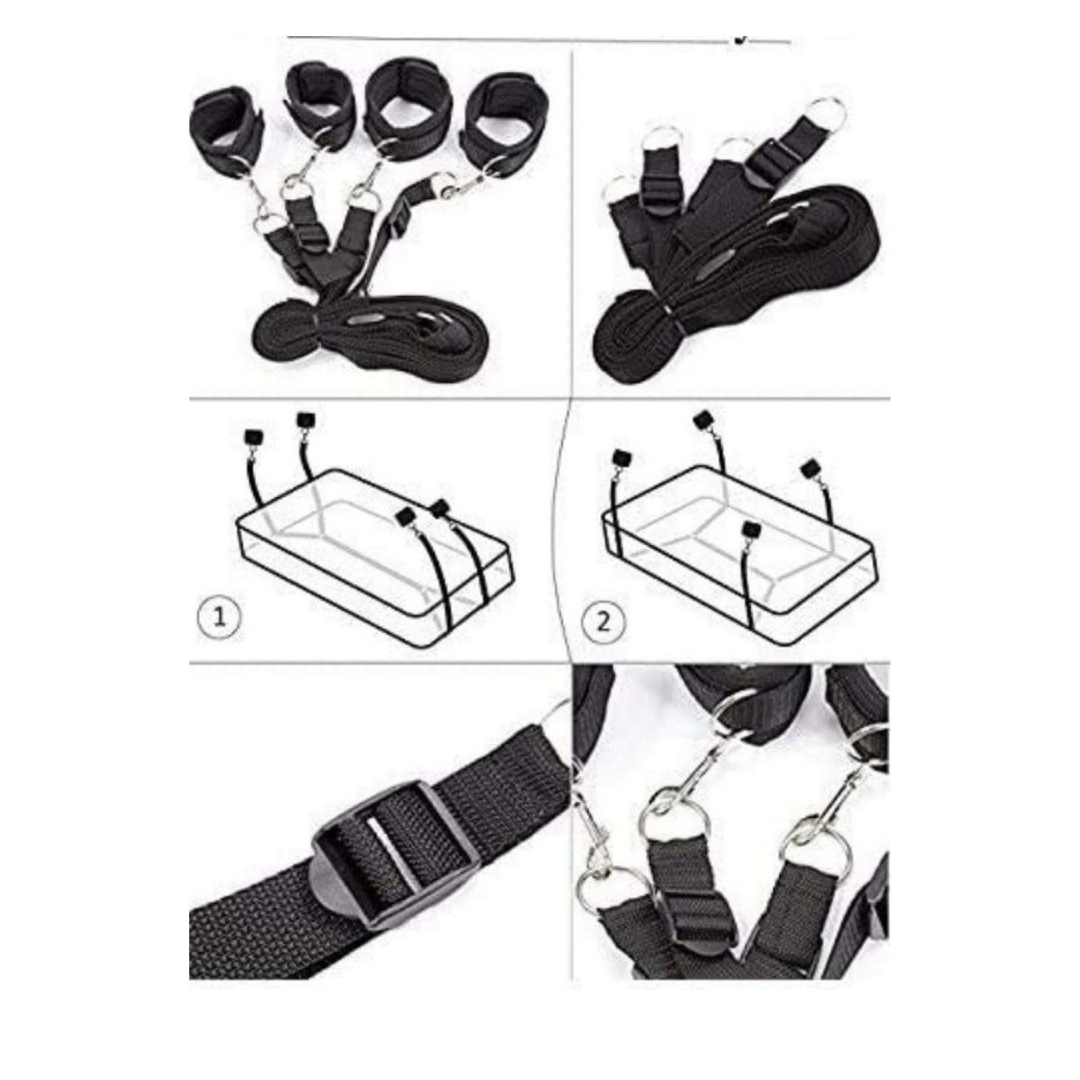 1

2