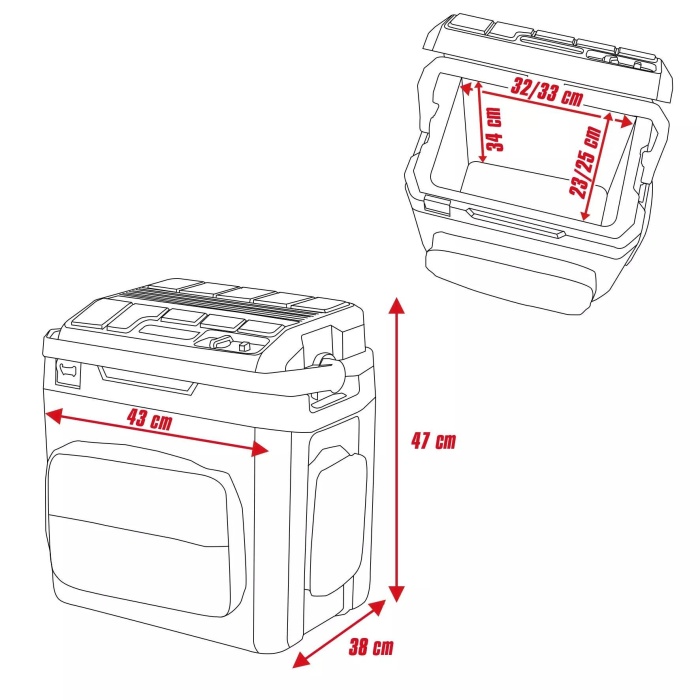 32/33 cm
34 cm
23/25 cm
43 cm
47 cm
38 cm