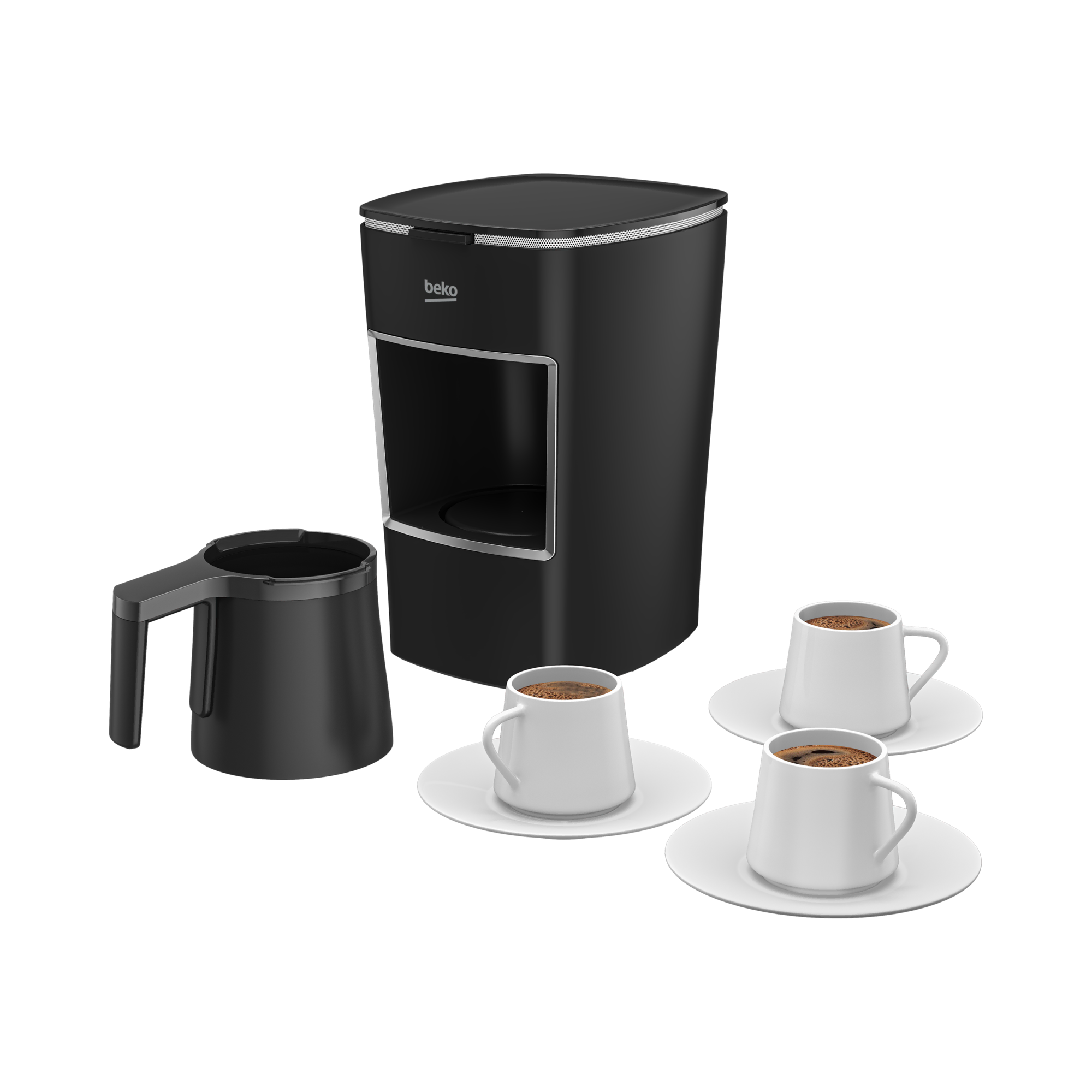 beko