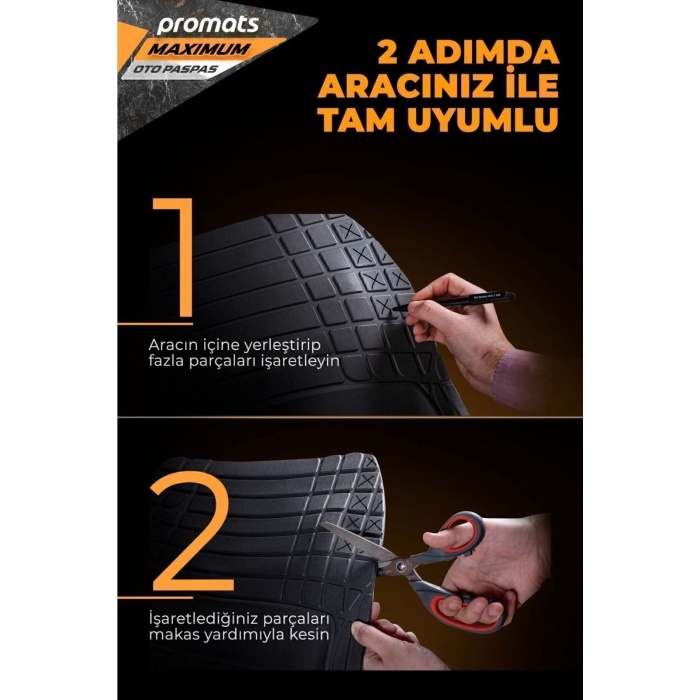 promats
MAXIMUM
OTO PASPAS

2 ADIMDA ARACINIZ İLE TAM UYUMLU

1

Aracın içine yerleştirip fazla parçaları işaretleyin

2

İşaretlediğiniz parçaları makas yardımıyla kesin