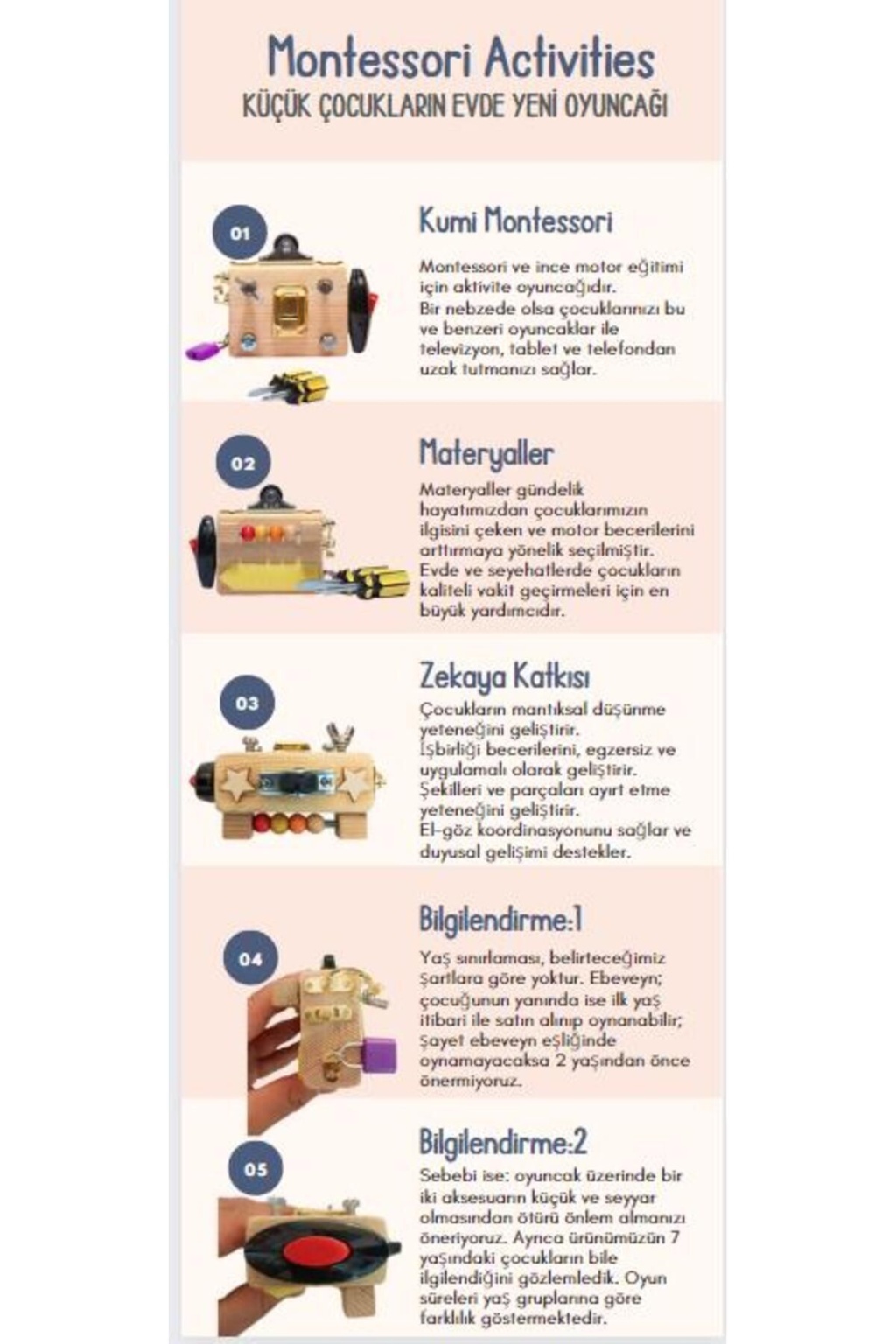 Montessori Activities
KÜÇÜK ÇOCUKLARIN EVDE YENİ OYUNCAĞI

01

Kumi Montessori

Montessori ve ince motor eğitimi için aktivite oyuncağıdır.
Bir nebzede olsa çocuklarınızı bu ve benzeri oyuncaklar ile televizyon, tablet ve telefondan uzak tutmanızı sağlar.

02

Materyaller

Materyaller gündelik hayatımızdan çocuklarımızın ilgisini çeken ve motor becerilerini arttırmaya yönelik seçilmiştir.
Evde ve seyehatlerde çocukların kaliteli vakit geçirmeleri için en büyük yardımcıdır.

03

Zekaya Katkısı

Çocukların mantıksal düşünme yeteneğini geliştirir.
İşbirliği becerilerini, egzersiz ve uygulamalı olarak geliştirir.
Şekilleri ve parçaları ayırt etme yeteneğini geliştirir.
El-göz koordinasyonunu sağlar ve duyusal gelişimi destekler.

04

Bilgilendirme:1

Yaş sınırlaması, belirteceğimiz şartlara göre yoktur. Ebeveyn; çocuğunun yanında ise ilk yaş itibari ile satın alınıp oynanabilir; şayet ebeveyn eşliğinde oynamayacaksa 2 yaşından önce önermiyoruz.

05

Bilgilendirme:2

Sebebi ise: oyuncak üzerinde bir iki aksesuarın küçük ve seyyar olmasından ötürü önlem almanızı öneriyoruz. Ayrıca ürünümüzün 7 yaşındaki çocukların bile ilgilendiğini gözlemledik. Oyun süreleri yaş gruplarına göre farklılık göstermektedir.