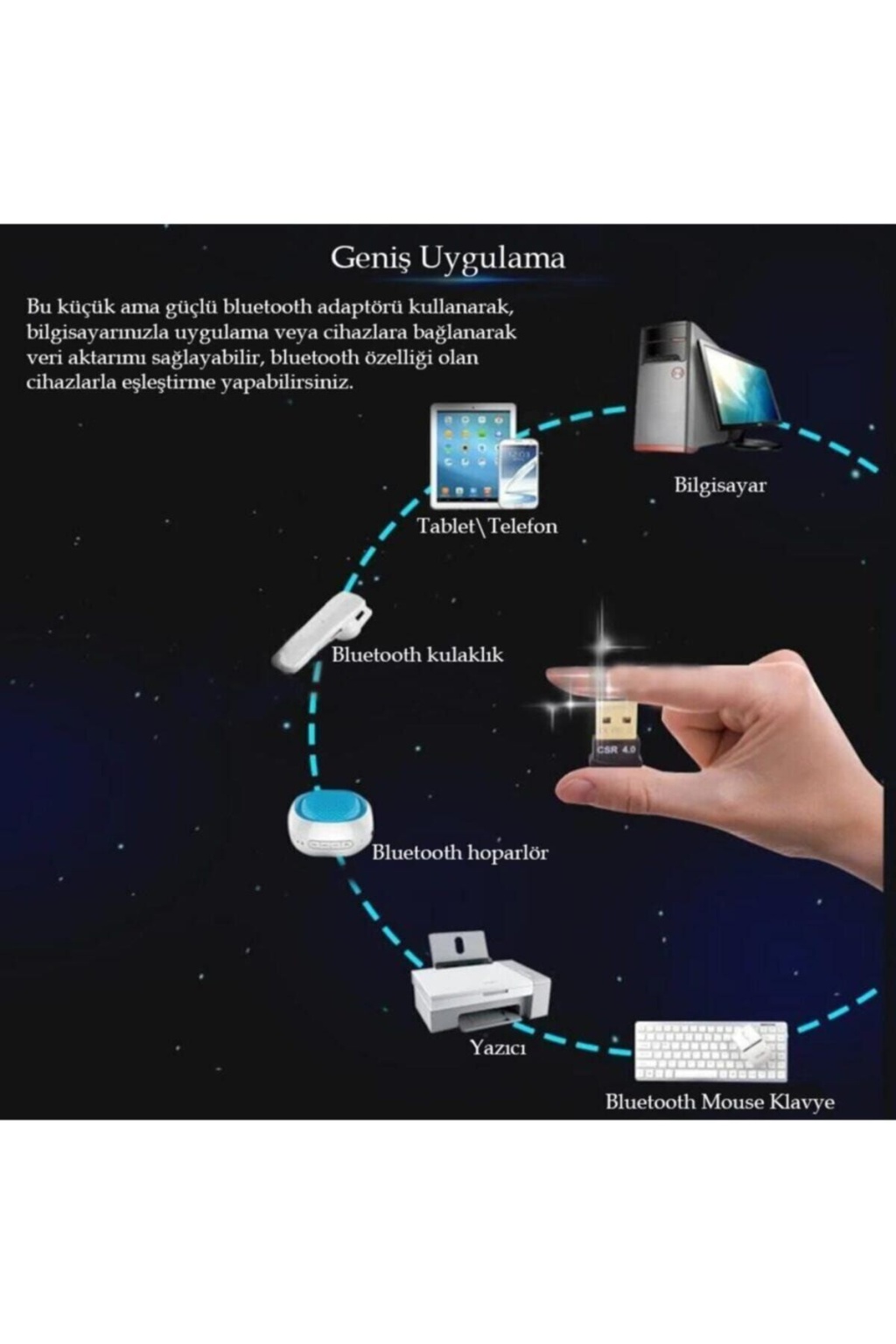 Geniş Uygulama

Bu küçük ama güçlü bluetooth adaptörü kullanarak, bilgisayarınızla uygulama veya cihazlara bağlanarak veri aktarımı sağlayabilir, bluetooth özelliği olan cihazlarla eşleştirme yapabilirsiniz.

Bilgisayar

Tablet\Telefon

Bluetooth kulaklık

CSR 4.0

Bluetooth hoparlör

Yazıcı

Bluetooth Mouse Klavye