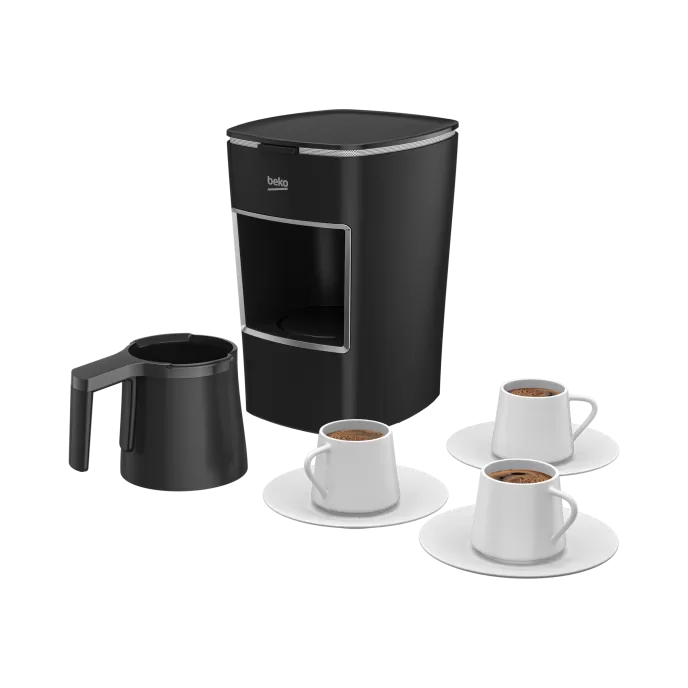 beko