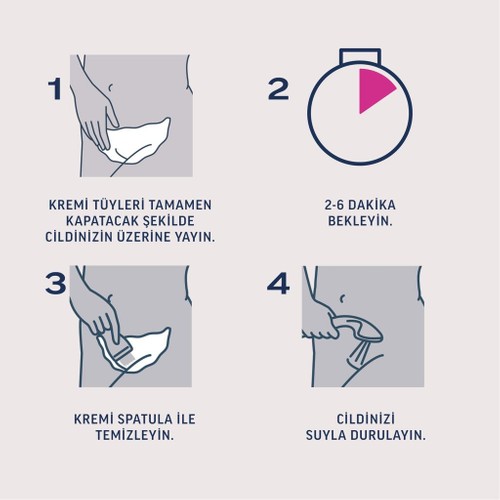 1

KREMİ TÜYLERİ TAMAMEN KAPATACAK ŞEKİLDE CİLDİNİZİN ÜZERİNE YAYIN.

2

2-6 DAKİKA BEKLEYİN.

3

KREMİ SPATULA İLE TEMİZLEYİN.

4

CİLDİNİZİ SUYLA DURULAYIN.