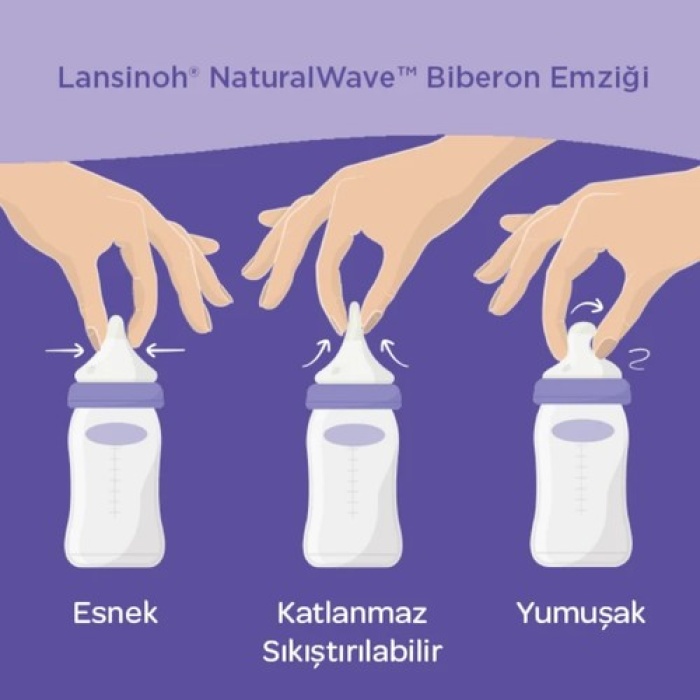 Lansinoh® NaturalWave™ Biberon Emziği

Esnek

Katlanmaz
Sıkıştırılabilir

Yumuşak