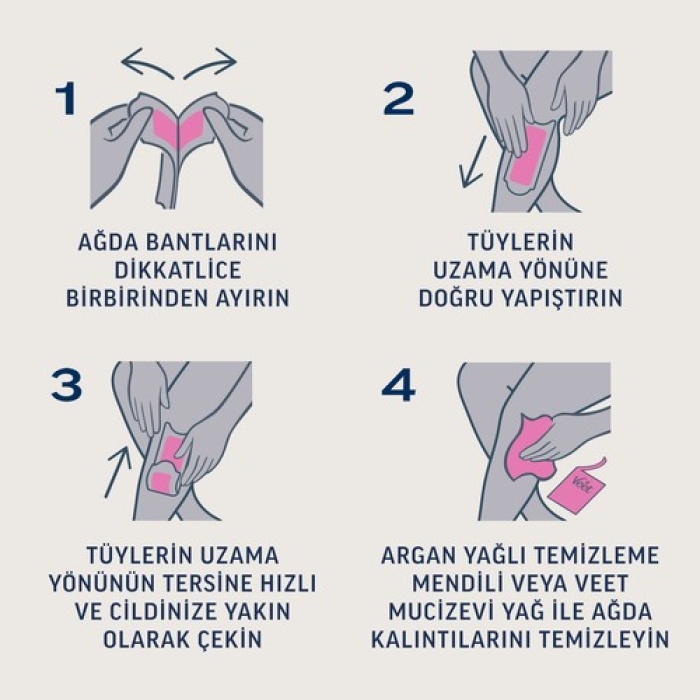 1

AĞDA BANTLARINI DİKKATLİCE BİRBİRİNDEN AYIRIN

2

TÜYLERİN UZAMA YÖNÜNE DOĞRU YAPIŞTIRIN

3

TÜYLERİN UZAMA YÖNÜNÜN TERSİNE HIZLI VE CİLDİNİZE YAKIN OLARAK ÇEKİN

4

Veet

ARGAN YAĞLI TEMİZLEME MENDİLİ VEYA VEET MUCİZEVİ YAĞ İLE AĞDA KALINTILARINI TEMİZLEYİN