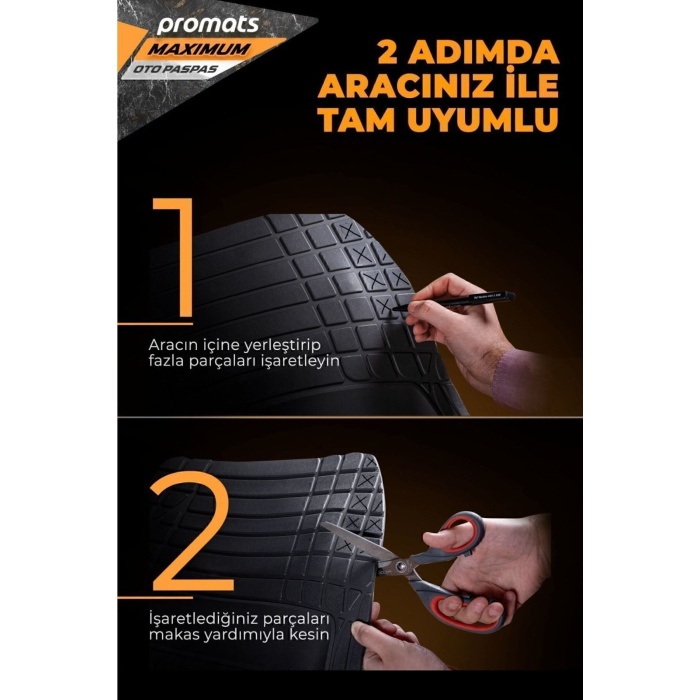 promats
MAXIMUM
OTO PASPAS

2 ADIMDA ARACINIZ İLE TAM UYUMLU

1

Aracın içine yerleştirip fazla parçaları işaretleyin

2

İşaretlediğiniz parçaları makas yardımıyla kesin