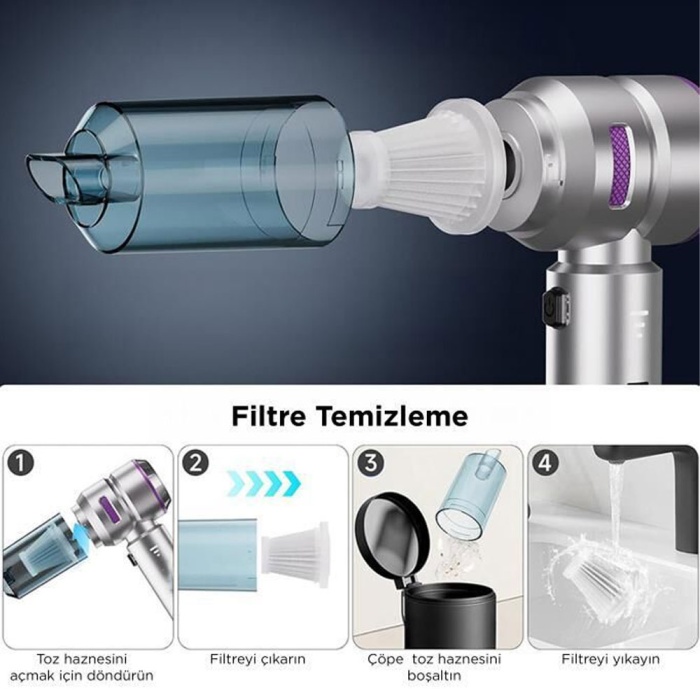 Filtre Temizleme

1

Toz haznesini açmak için döndürün

2

Filtreyi çıkarın

3

Çöpe toz haznesini boşaltın

4

Filtreyi yıkayın