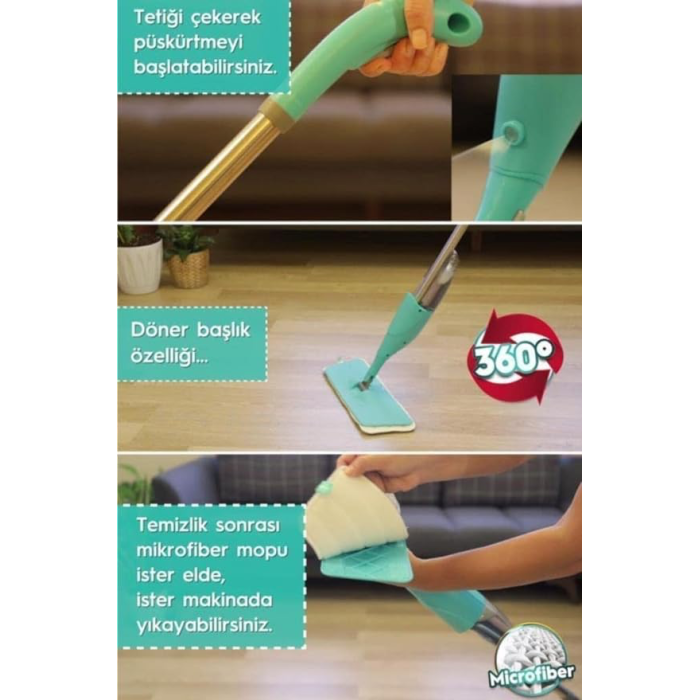 Tetiği çekerek püskürtmeyi başlatabilirsiniz.

Döner başlık özelliği...

360°

Temizlik sonrası mikrofiber mopu ister elde, ister makinada yıkayabilirsiniz.

Microfiber