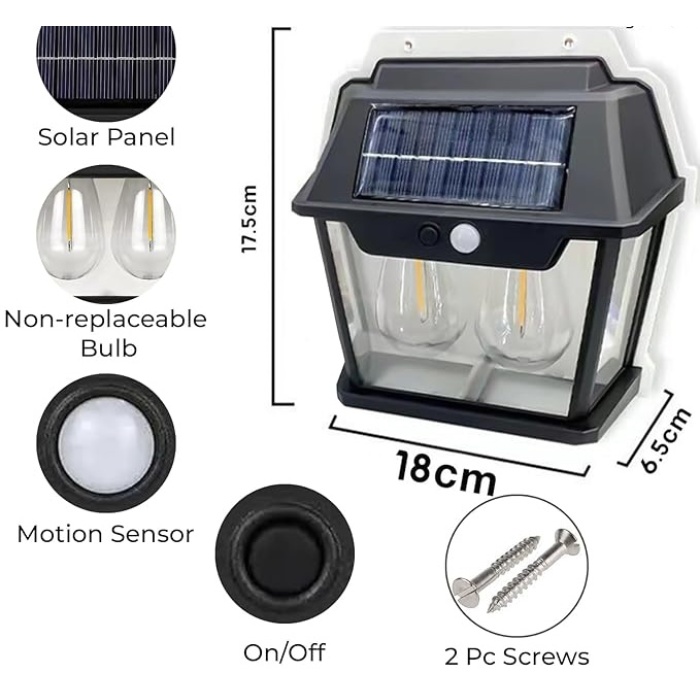 Solar Panel

Non-replaceable Bulb

Motion Sensor

17.5cm

18cm

6.5cm

On/Off

2 Pc Screws