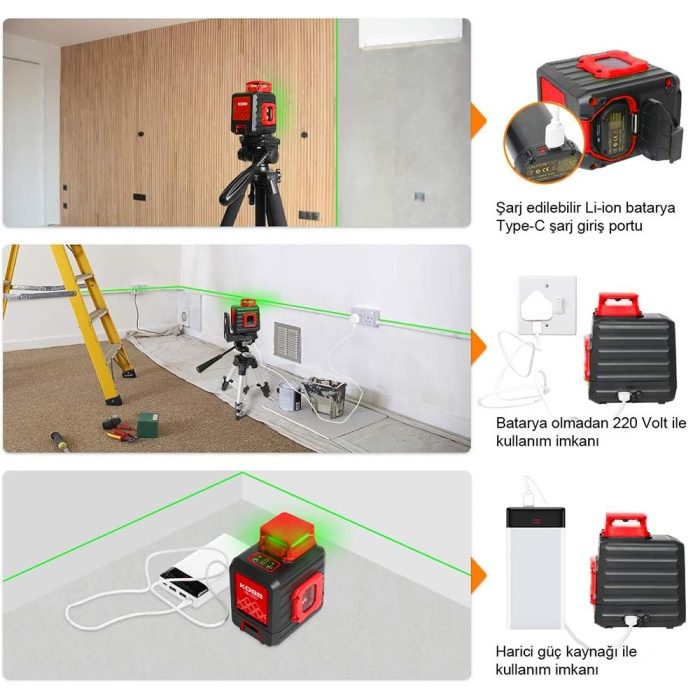 Şarj edilebilir Li-ion batarya Type-C şarj giriş portu

Batarya olmadan 220 Volt ile kullanım imkanı

KOBB

Harici güç kaynağı ile kullanım imkanı