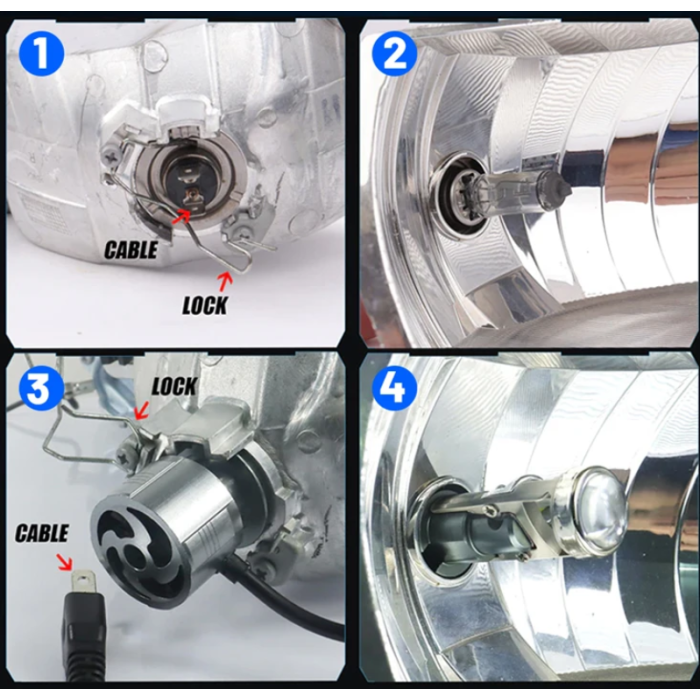 1
CABLE
LOCK
2
3
LOCK
CABLE
4