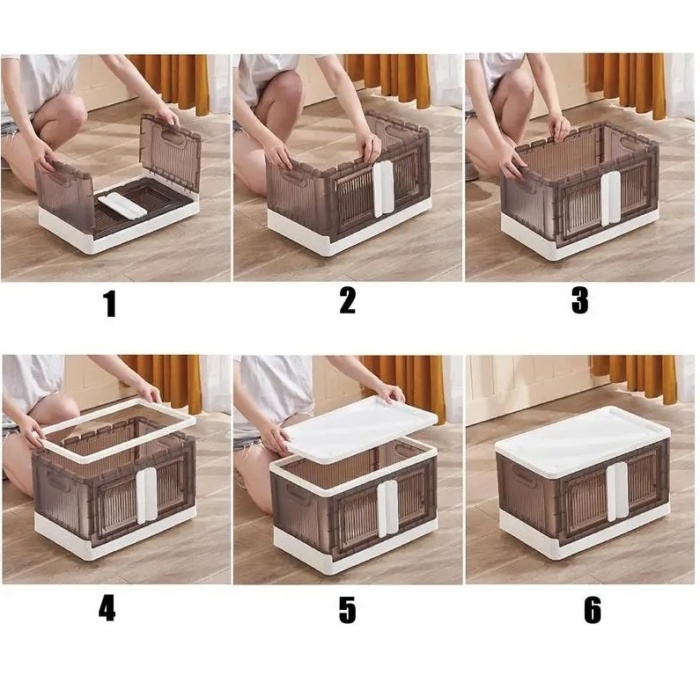 1

2

3

4

5

6