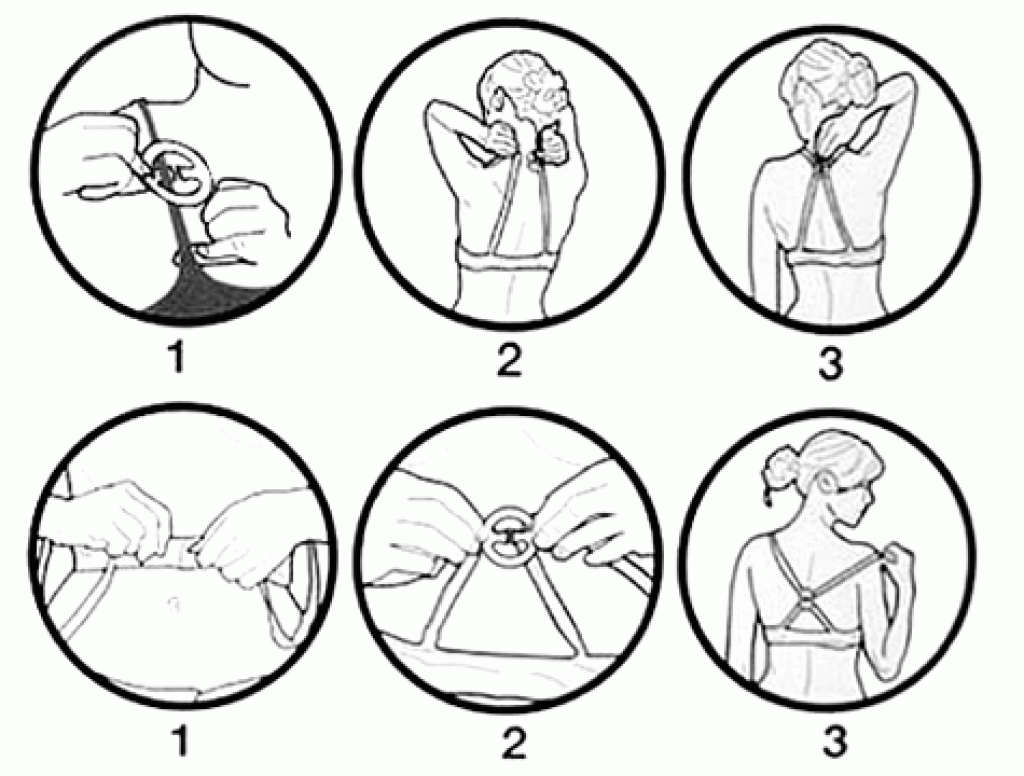 1
2
3
1
2
3