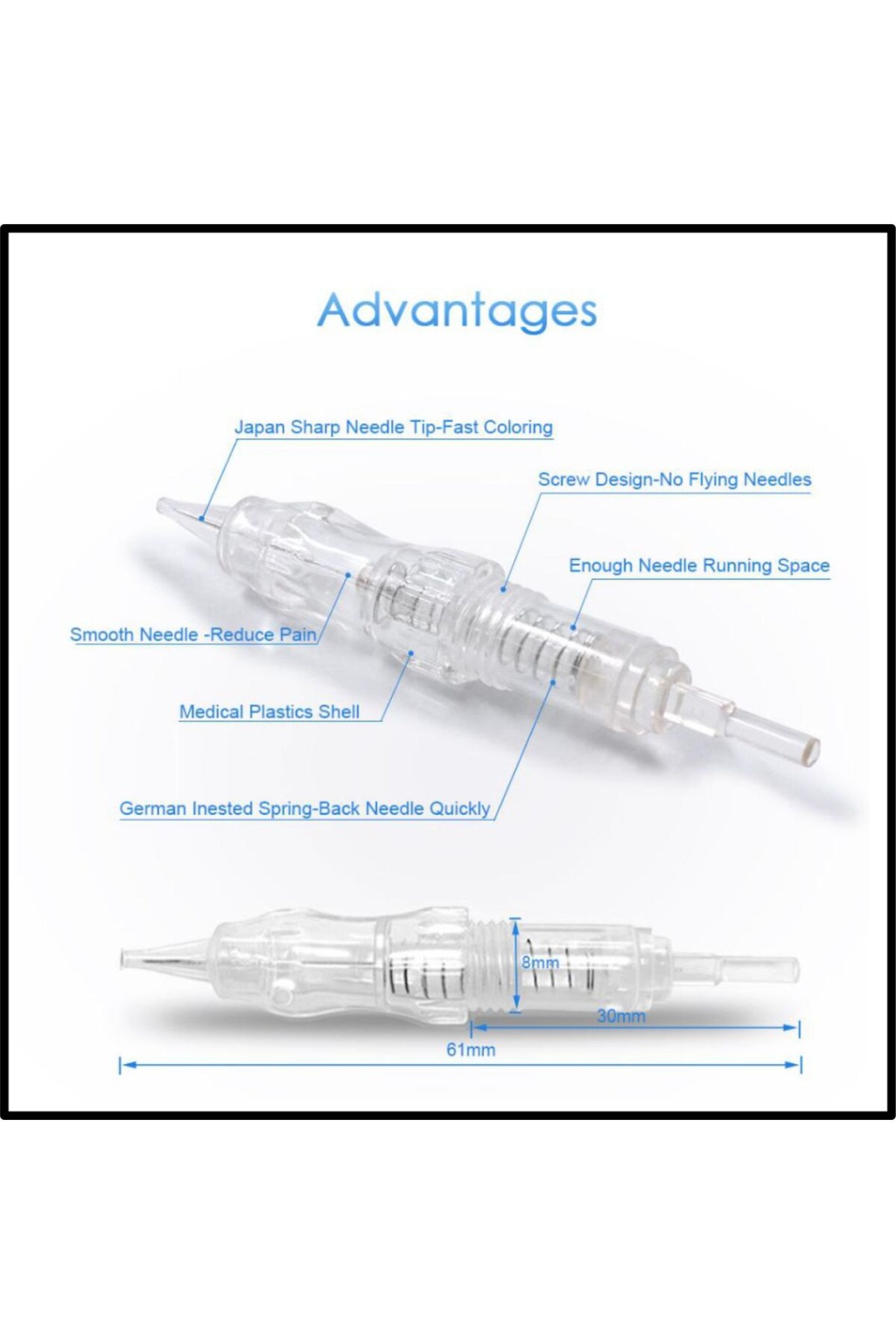 Advantages

Japan Sharp Needle Tip-Fast Coloring

Screw Design-No Flying Needles

Enough Needle Running Space

Smooth Needle -Reduce Pain

Medical Plastics Shell

German Inested Spring-Back Needle Quickly

8mm

30mm

61mm