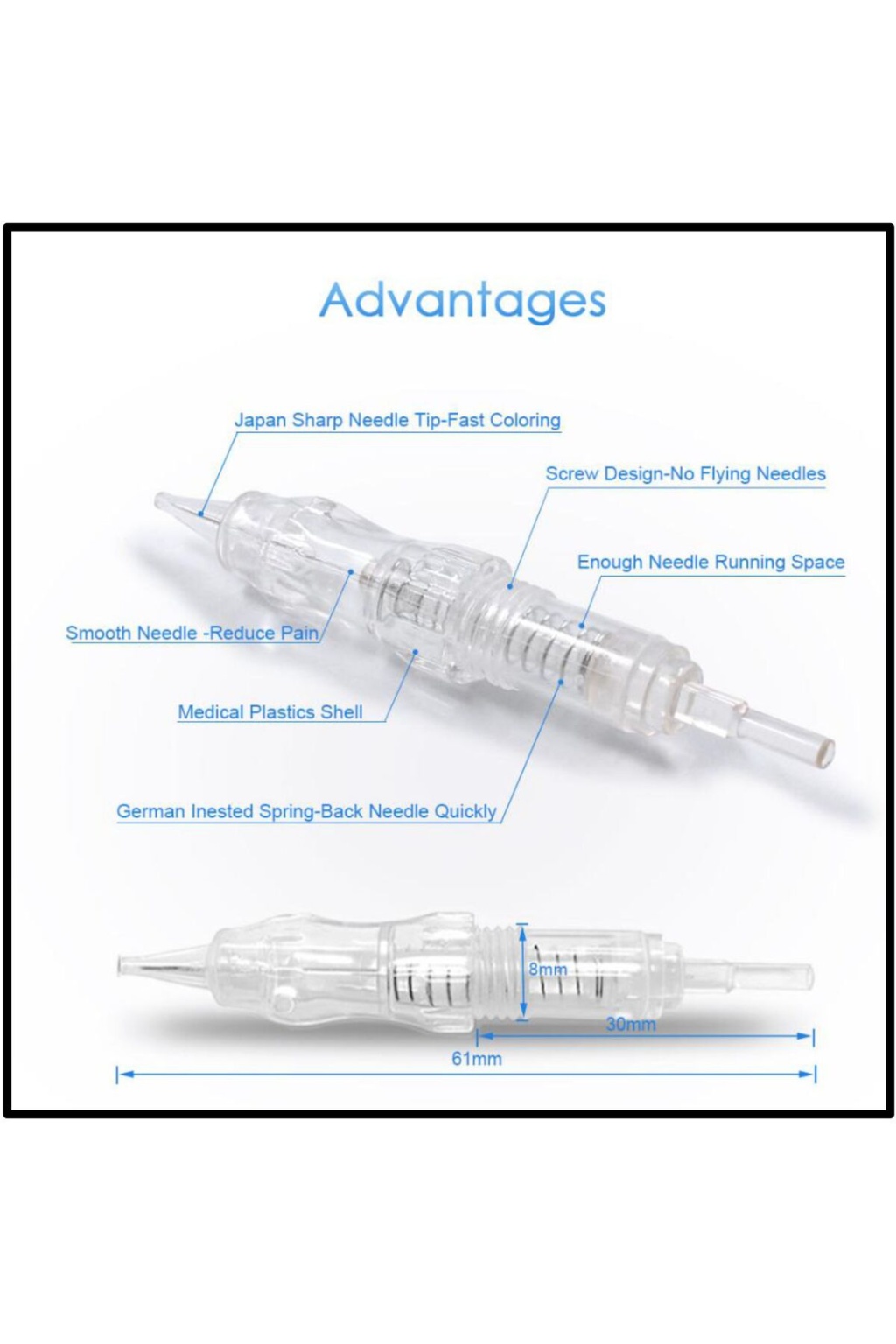 Advantages

Japan Sharp Needle Tip-Fast Coloring

Screw Design-No Flying Needles

Enough Needle Running Space

Smooth Needle -Reduce Pain

Medical Plastics Shell

German Inested Spring-Back Needle Quickly

8mm

30mm

61mm