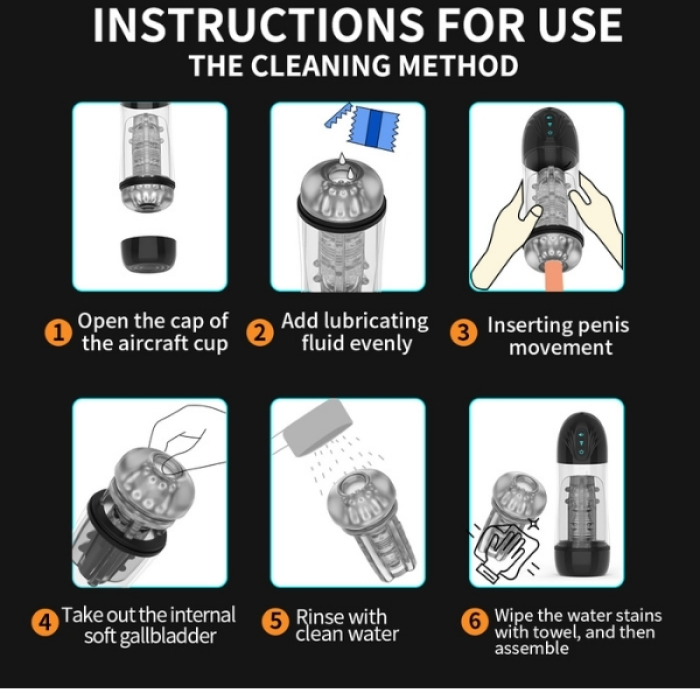 INSTRUCTIONS FOR USE
THE CLEANING METHOD

1 Open the cap of the aircraft cup

2 Add lubricating fluid evenly

3 Inserting penis movement

4 Take out the internal soft gallbladder

5 Rinse with clean water

6 Wipe the water stains with towel, and then assemble