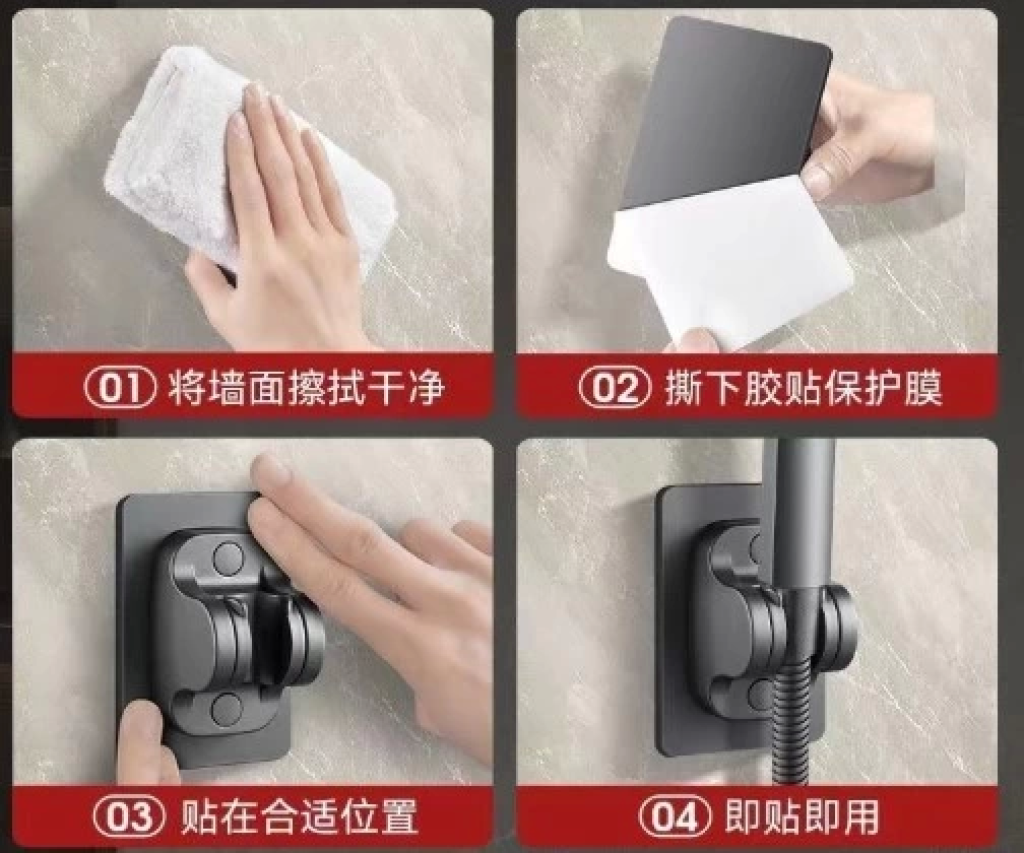 01 将墙面擦拭干净

02 撕下胶贴保护膜

03 贴在合适位置

04 即贴即用