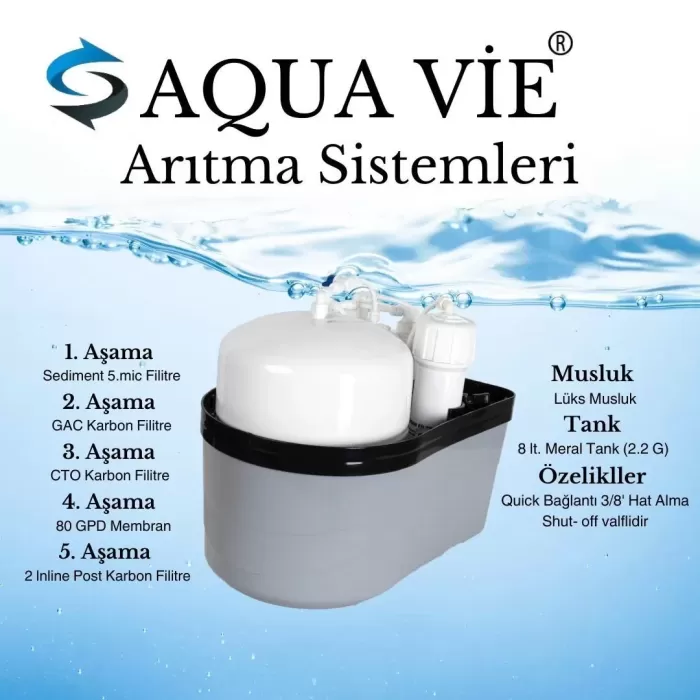 AQUA VİE®
Arıtma Sistemleri

1. Aşama
Sediment 5.mic Filitre

2. Aşama
GAC Karbon Filitre

3. Aşama
CTO Karbon Filitre

4. Aşama
80 GPD Membran

5. Aşama
2 Inline Post Karbon Filitre

Musluk
Lüks Musluk

Tank
8 lt. Meral Tank (2.2 G)

Özelikller
Quick Bağlantı 3/8' Hat Alma
Shut- off valflidir