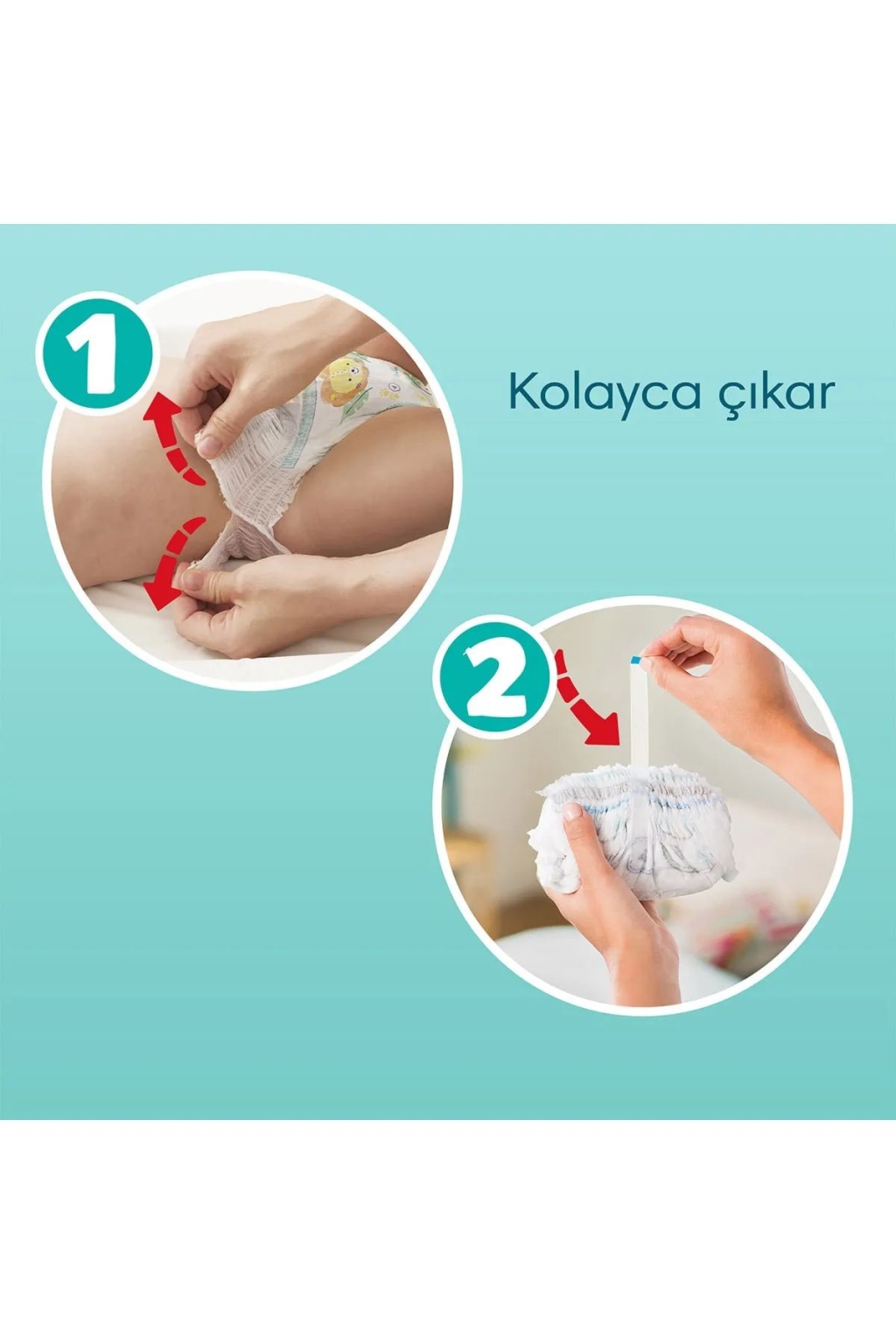 1

Kolayca çıkar

2