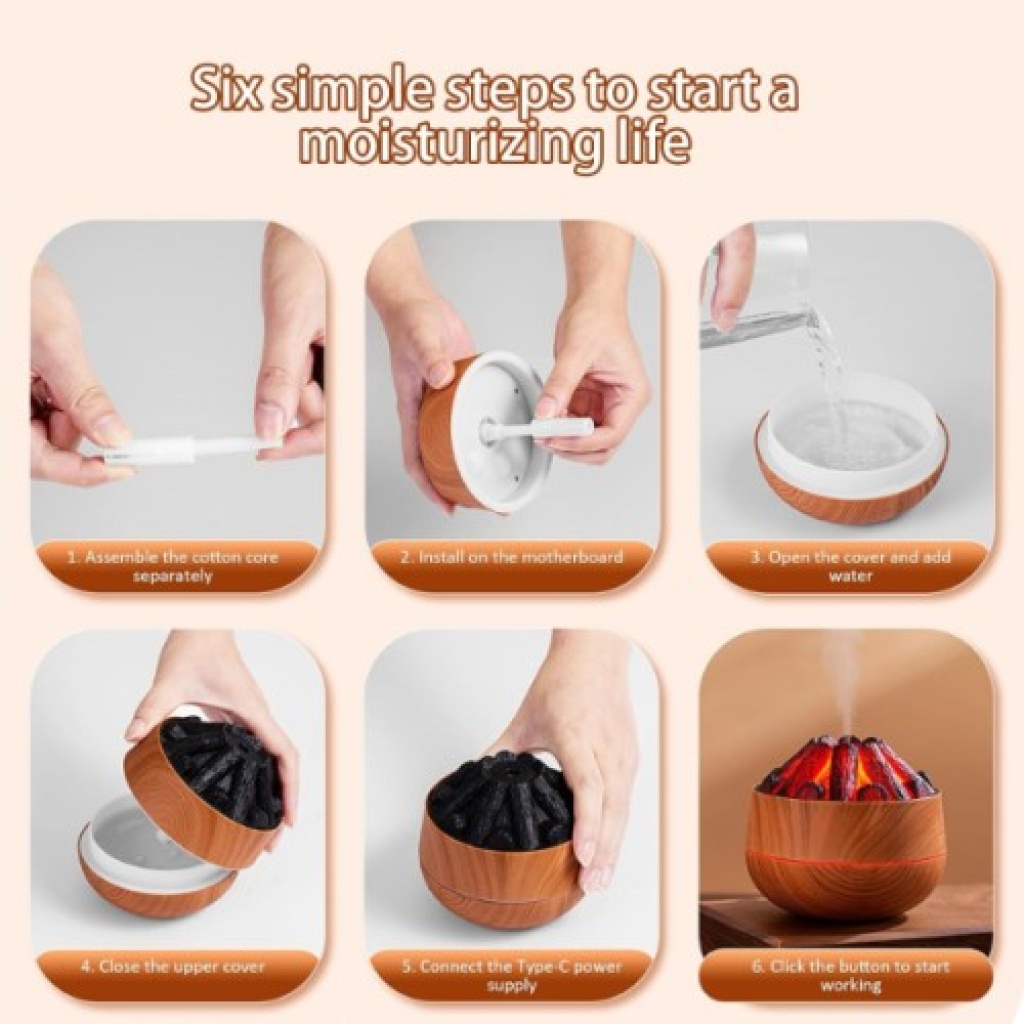 Six simple steps to start a moisturizing life

1. Assemble the cotton core separately

2. Install on the motherboard

3. Open the cover and add water

4. Close the upper cover

5. Connect the Type-C power supply

6. Click the button to start working