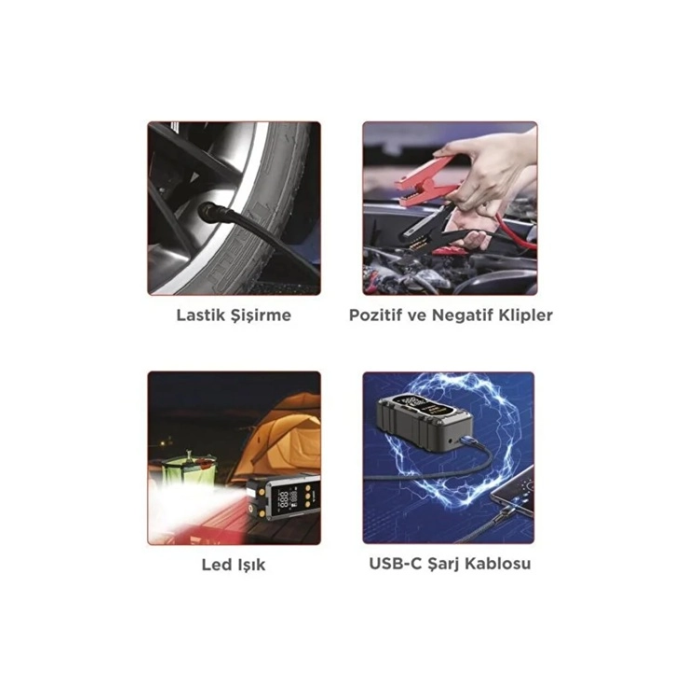 Lastik Şişirme

Pozitif ve Negatif Klipler

Led Işık

USB-C Şarj Kablosu