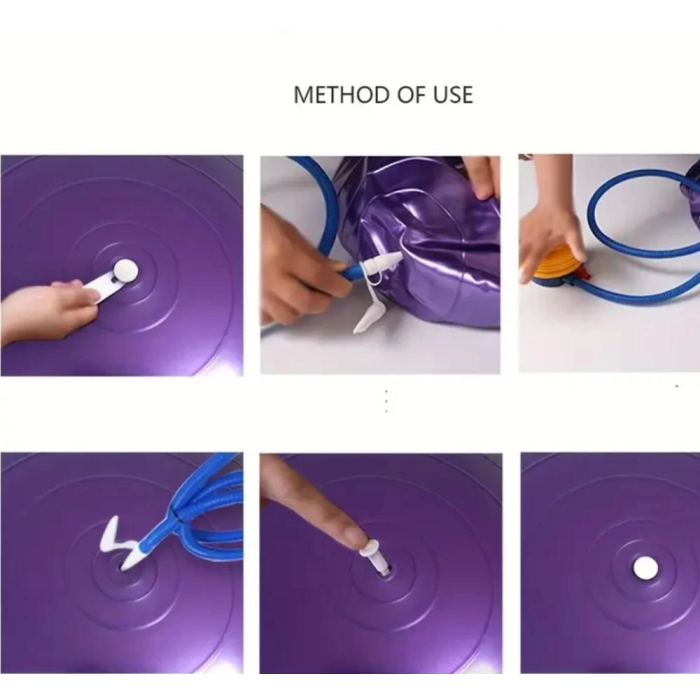 METHOD OF USE