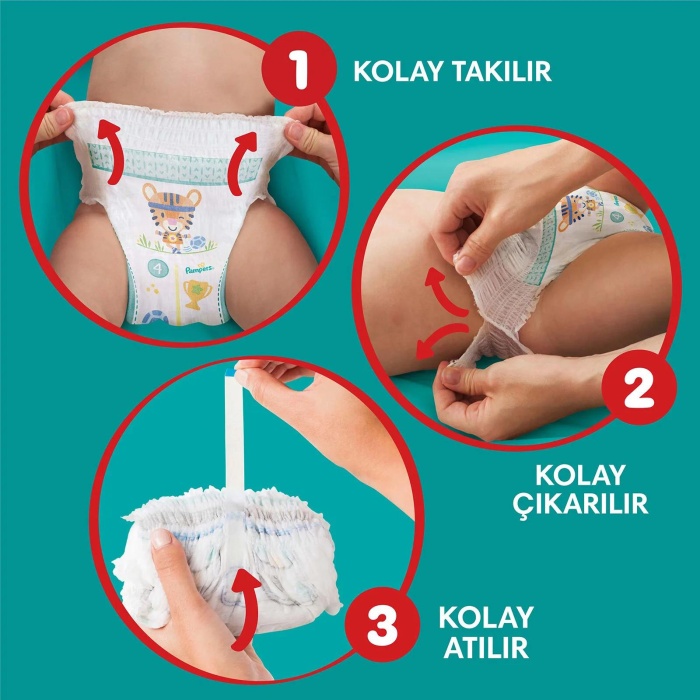 1 KOLAY TAKILIR

4

Pampers

2 KOLAY ÇIKARILIR

3 KOLAY ATILIR